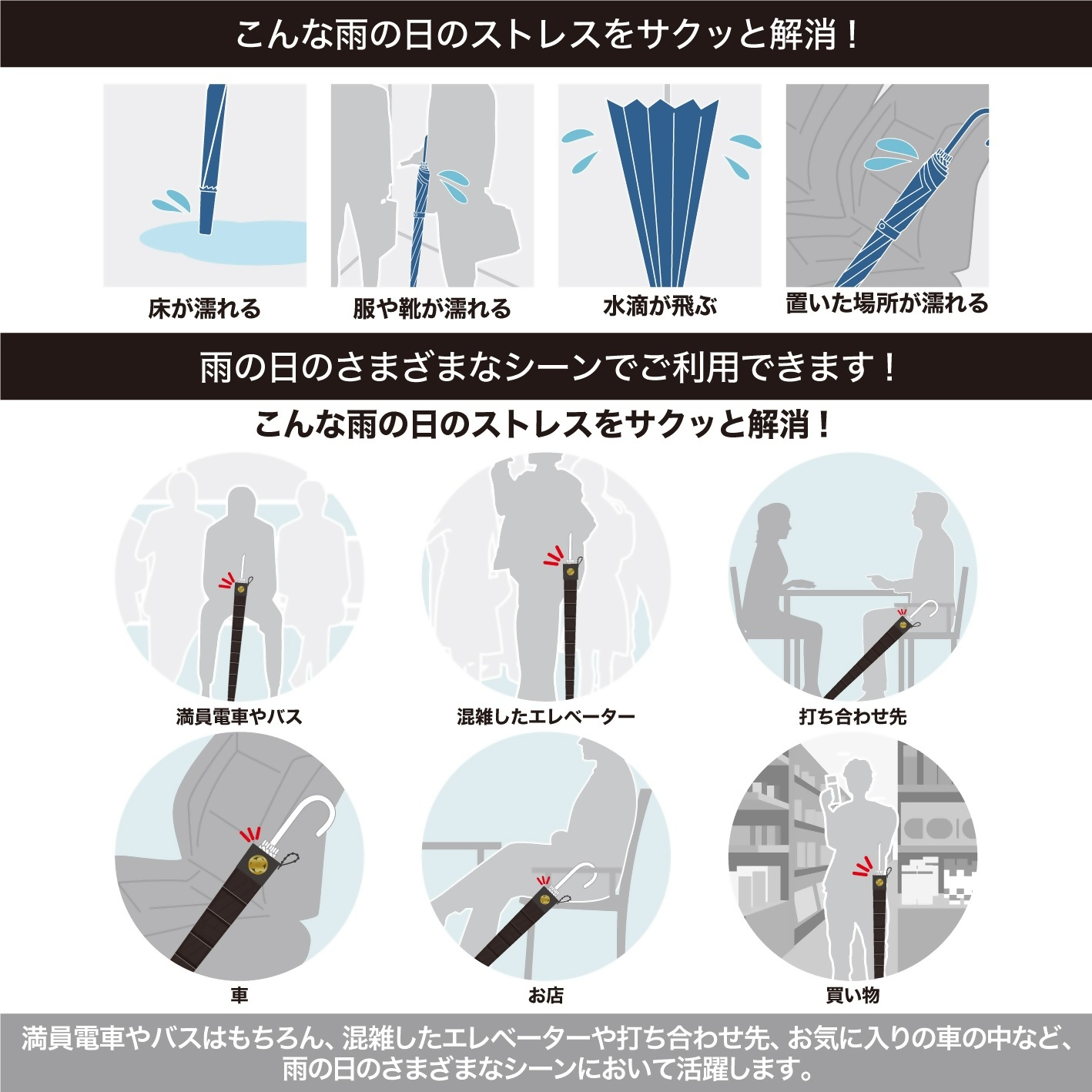 こんな雨の日のストレスをサクッと解消！

床が濡れる

服や靴が濡れる

水滴が飛ぶ

置いた場所が濡れる

雨の日のさまざまなシーンでご利用できます！

こんな雨の日のストレスをサクッと解消！

満員電車やバス

混雑したエレベーター

打ち合わせ先

車

お店

買い物

満員電車やバスはもちろん、混雑したエレベーターや打ち合わせ先、お気に入りの車の中など、雨の日のさまざまなシーンにおいて活躍します。