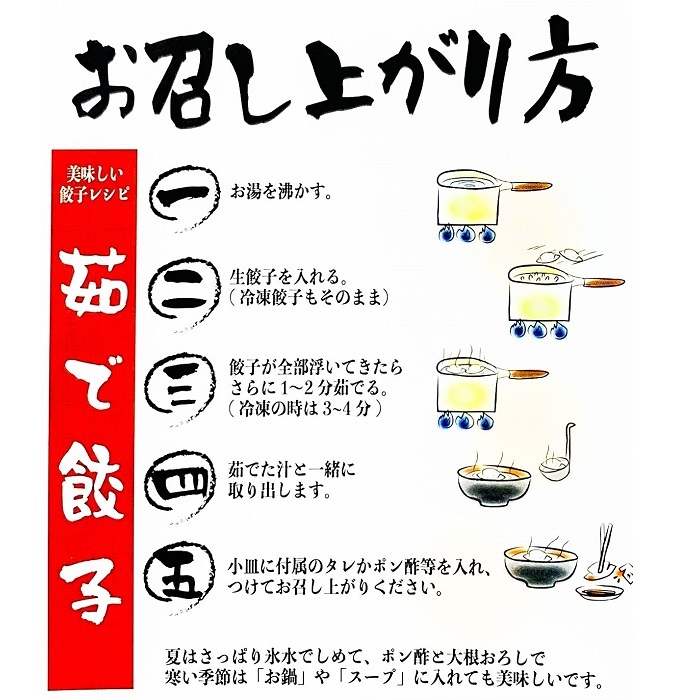 お召し上がり方

美味しい
餃子レシピ

茹で餃子

一 お湯を沸かす。

二 生餃子を入れる。
（冷凍餃子もそのまま）

三 餃子が全部浮いてきたら
さらに 1~2 分茹でる。
（冷凍の時は 3~4 分）

四 茹でた汁と一緒に
取り出します。

五 小皿に付属のタレかポン酢等を入れ、
つけてお召し上がりください。

夏はさっぱり氷水でしめて、ポン酢と大根おろしで
寒い季節は「お鍋」や「スープ」に入れても美味しいです。