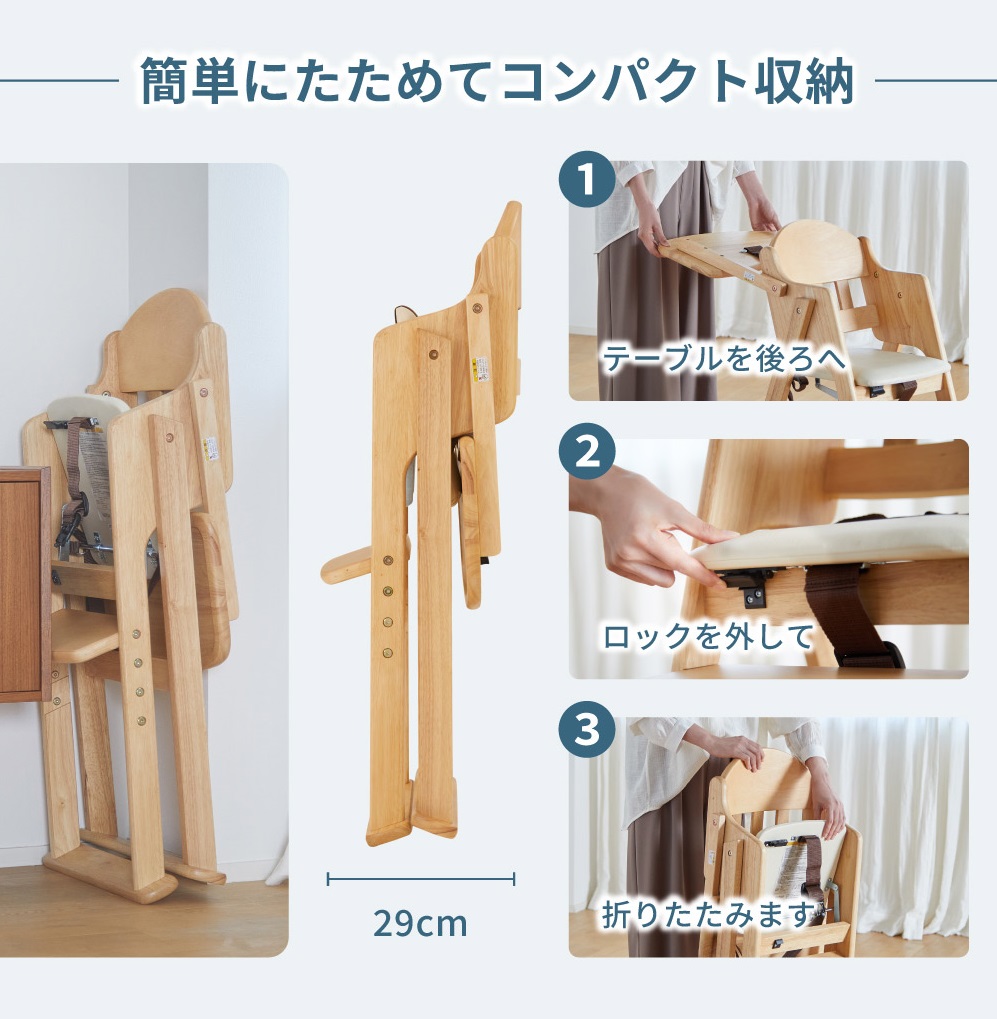 簡単にたためてコンパクト収納

29cm

1
テーブルを後ろへ

2
ロックを外して

3
折りたたみます