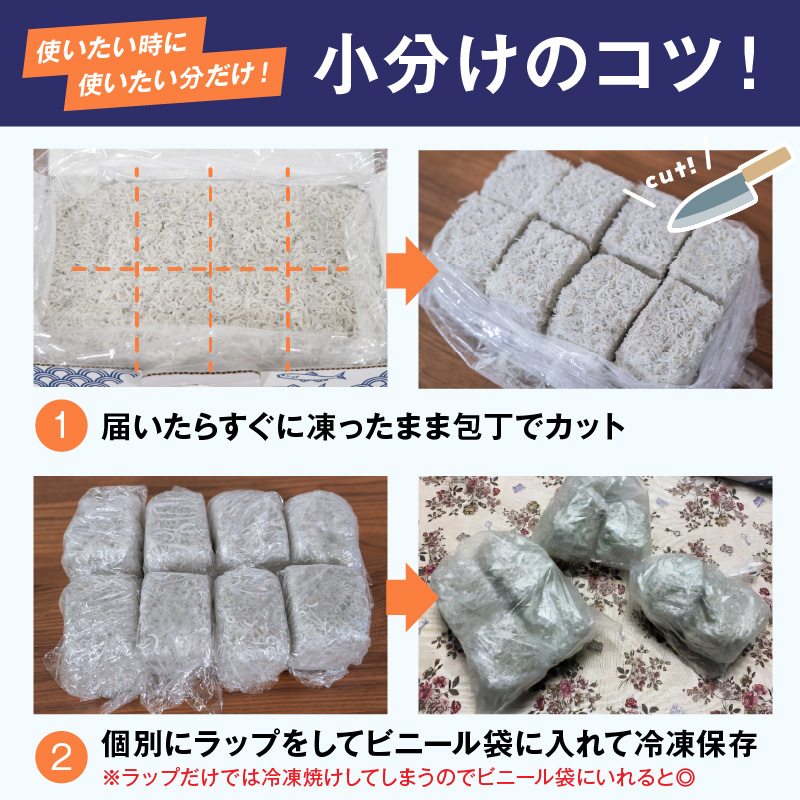 使いたい時に
使いたい分だけ！

小分けのコツ！

cut!

1 届いたらすぐに凍ったまま包丁でカット

2 個別にラップをしてビニール袋に入れて冷凍保存
※ラップだけでは冷凍焼けしてしまうのでビニール袋にいれると◎