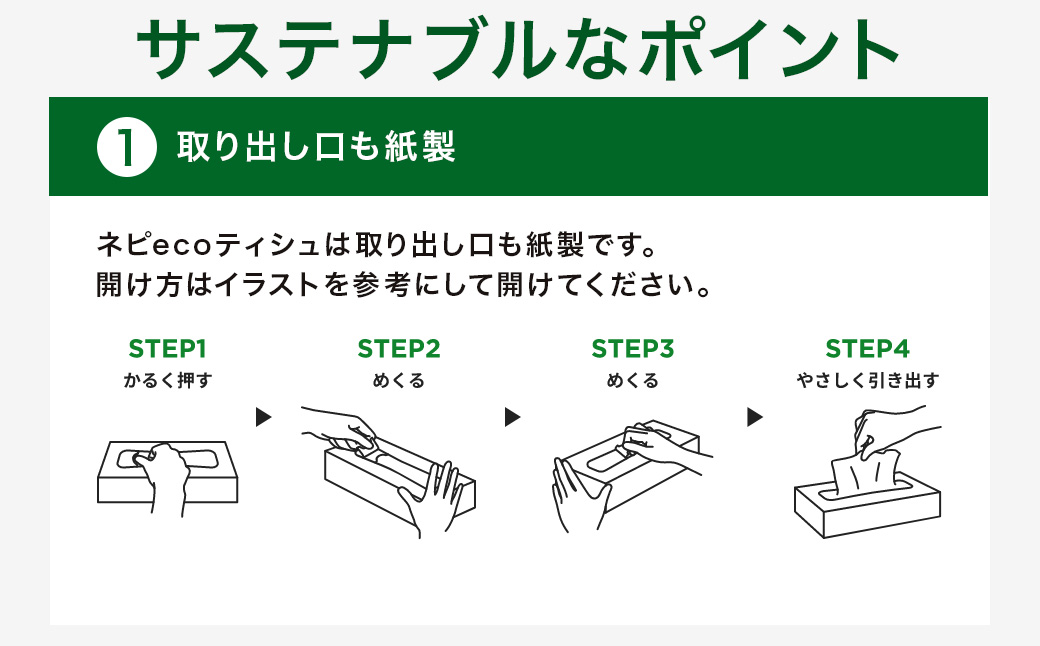 サステナブルなポイント

1 取り出し口も紙製

ネピecoティシュは取り出し口も紙製です。
開け方はイラストを参考にして開けてください。

STEP1
かるく押す

STEP2
めくる

STEP3
めくる

STEP4
やさしく引き出す