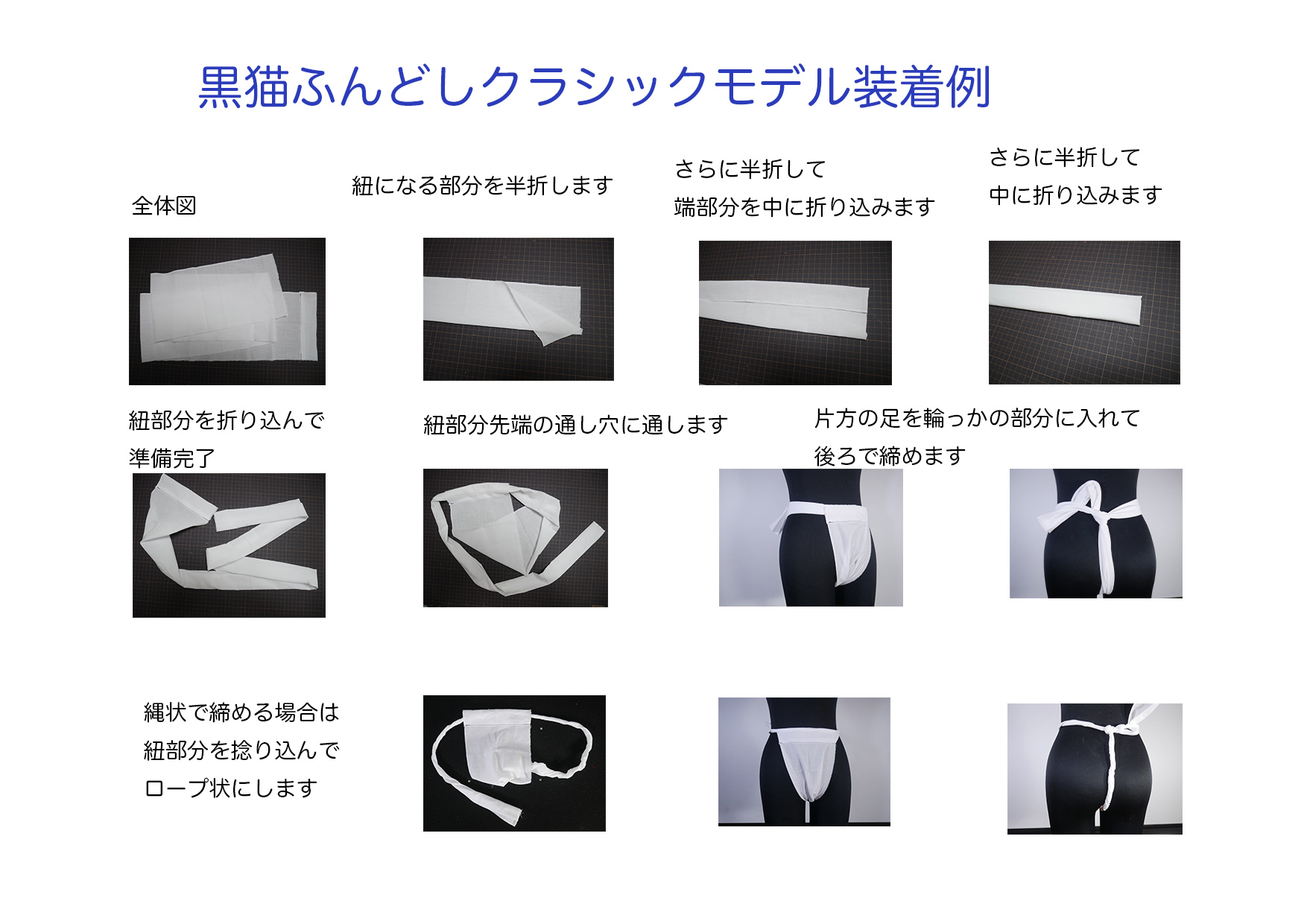 黒猫ふんどしクラシックモデル装着例

全体図

紐になる部分を半折します

さらに半折して
端部分を中に折り込みます

さらに半折して
中に折り込みます

紐部分を折り込んで
準備完了

紐部分先端の通し穴に通します

片方の足を輪っかの部分に入れて
後ろで締めます

縄状で締める場合は
紐部分を捻り込んで
ロープ状にします