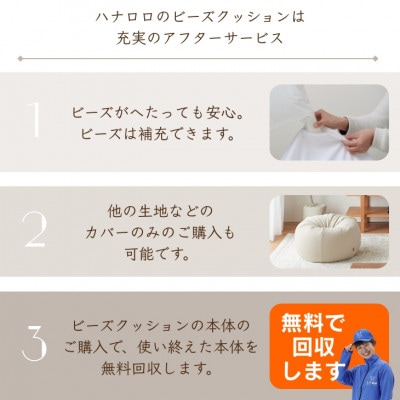 ハナロロのビーズクッションは
充実のアフターサービス

1

ビーズがへたっても安心。
ビーズは補充できます。

2

他の生地などの
カバーのみのご購入も
可能です。

3

ビーズクッションの本体の
ご購入で、使い終えた本体を
無料回収します。

無料で
回収
します