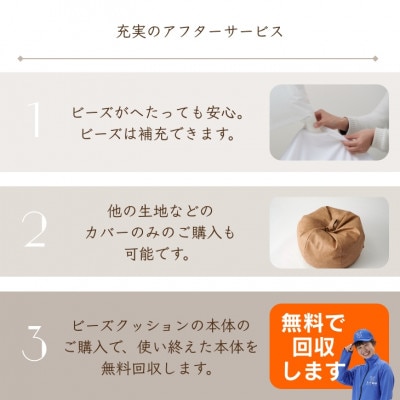 充実のアフターサービス

1
ビーズがへたっても安心。
ビーズは補充できます。

2
他の生地などの
カバーのみのご購入も
可能です。

3
ビーズクッションの本体の
ご購入で、使い終えた本体を
無料回収します。

無料で
回収
します