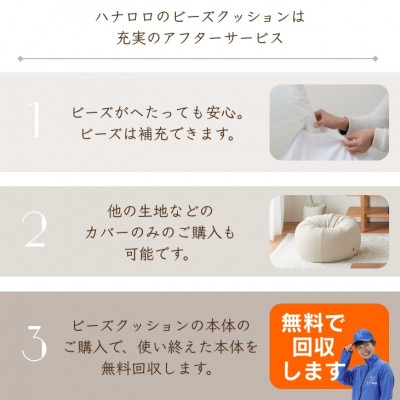 ハナロロのビーズクッションは
充実のアフターサービス

1

ビーズがへたっても安心。
ビーズは補充できます。

2

他の生地などの
カバーのみのご購入も
可能です。

3

ビーズクッションの本体の
ご購入で、使い終えた本体を
無料回収します。

無料で
回収
します