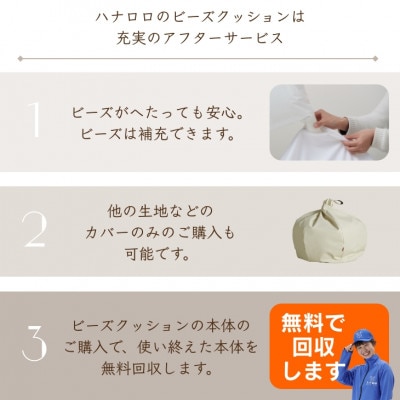 ハナロロのビーズクッションは
充実のアフターサービス

1

ビーズがへたっても安心。
ビーズは補充できます。

2

他の生地などの
カバーのみのご購入も
可能です。

3

ビーズクッションの本体の
ご購入で、使い終えた本体を
無料回収します。

無料で
回収
します