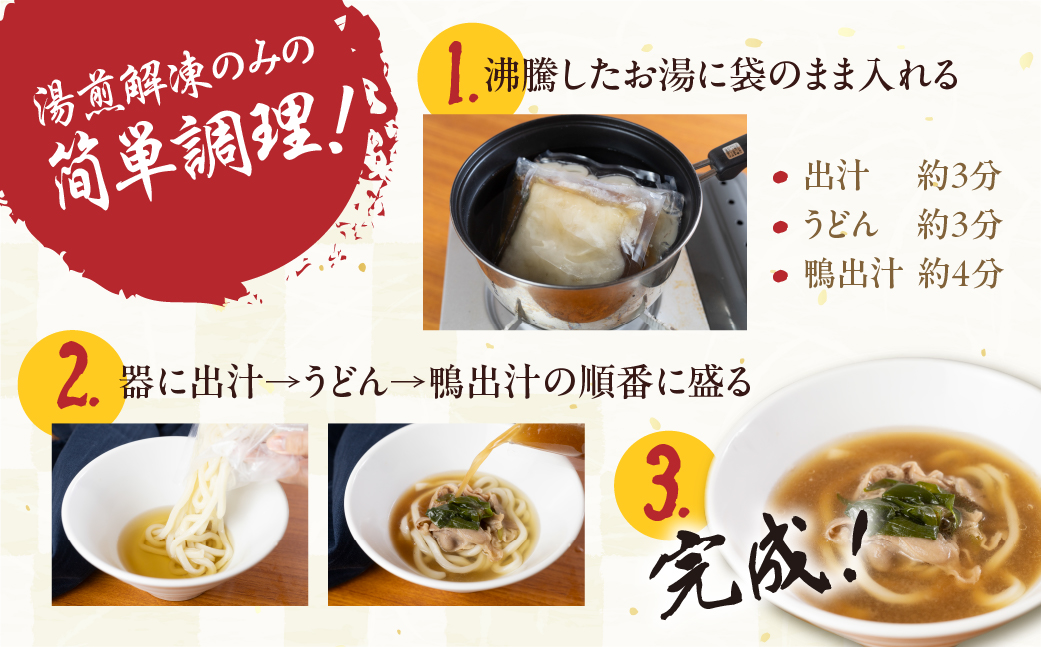 湯煎解凍のみの
簡単調理!

1. 沸騰したお湯に袋のまま入れる

出汁 約3分
うどん 約3分
鴨出汁 約4分

2. 器に出汁→うどん→鴨出汁の順番に盛る

3.

完成!