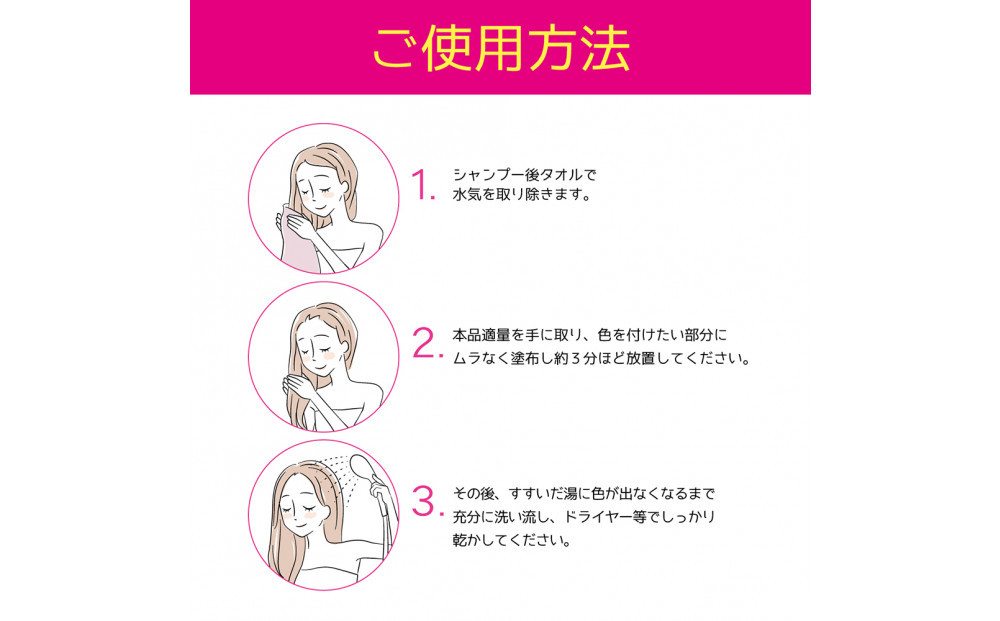 ご使用方法

1. シャンプー後タオルで水気を取り除きます。

2. 本品適量を手に取り、色を付けたい部分にムラなく塗布し約３分ほど放置してください。

3. その後、すすいだ湯に色が出なくなるまで充分に洗い流し、ドライヤー等でしっかり乾かしてください。