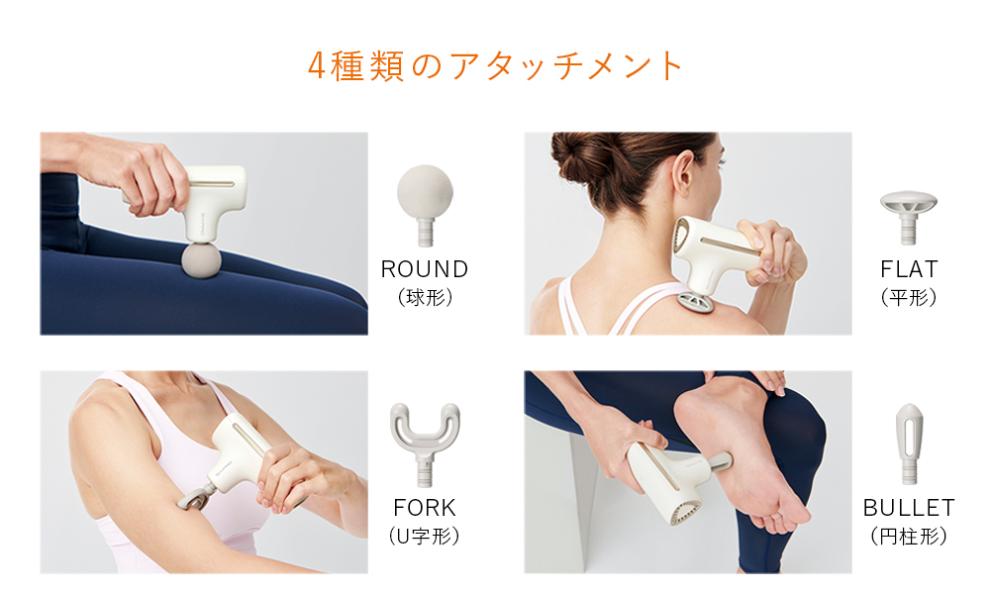 4種類のアタッチメント

ROUND
（球形）

FLAT
（平形）

FORK
（U字形）

BULLET
（円柱形）