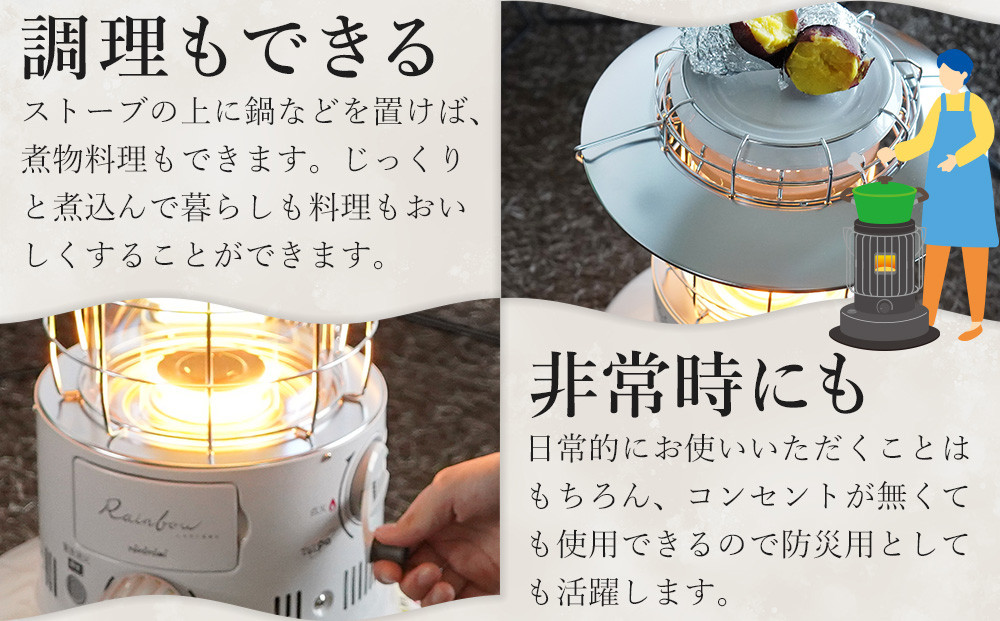 調理もできる

ストーブの上に鍋などを置けば、煮物料理もできます。じっくりと煮込んで暮らしも料理もおいしくすることができます。

Rainbow

非常時にも

日常的にお使いいただくことはもちろん、コンセントが無くても使用できるので防災用としても活躍します。