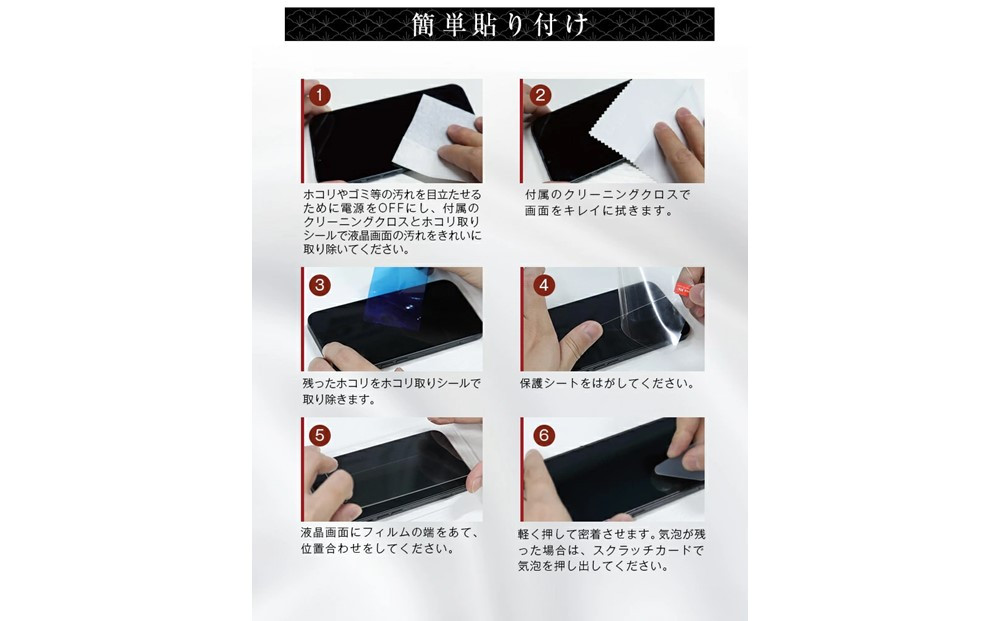 簡単貼り付け

1
ホコリやゴミ等の汚れを目立たせるために電源をOFFにし、付属のクリーニングクロスとホコリ取りシールで液晶画面の汚れをきれいに取り除いてください。

2
付属のクリーニングクロスで画面をキレイに拭きます。

3
残ったホコリをホコリ取りシールで取り除きます。

4
保護シートをはがしてください。

5
液晶画面にフィルムの端をあて、位置合わせをしてください。

6
軽く押して密着させます。気泡が残った場合は、スクラッチカードで気泡を押し出してください。