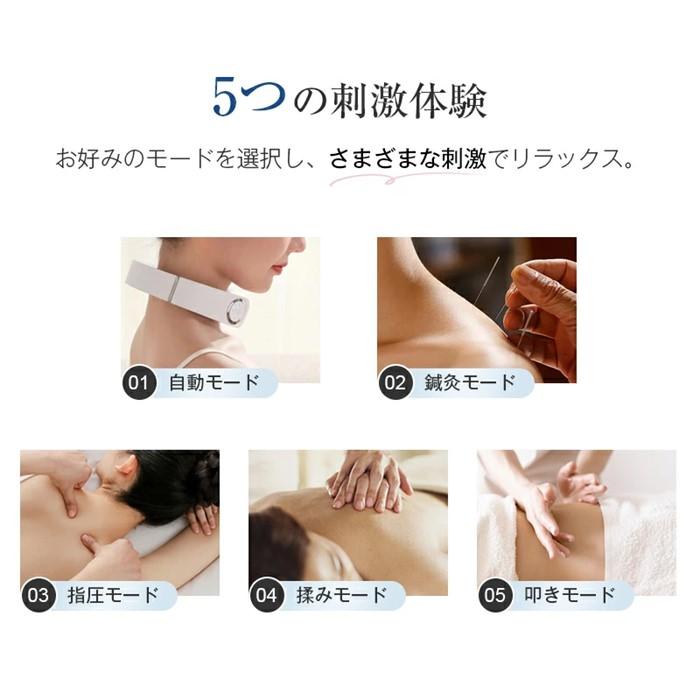 5つの刺激体験

お好みのモードを選択し、さまざまな刺激でリラックス。

01 自動モード

02 鍼灸モード

03 指圧モード

04 揉みモード

05 叩きモード