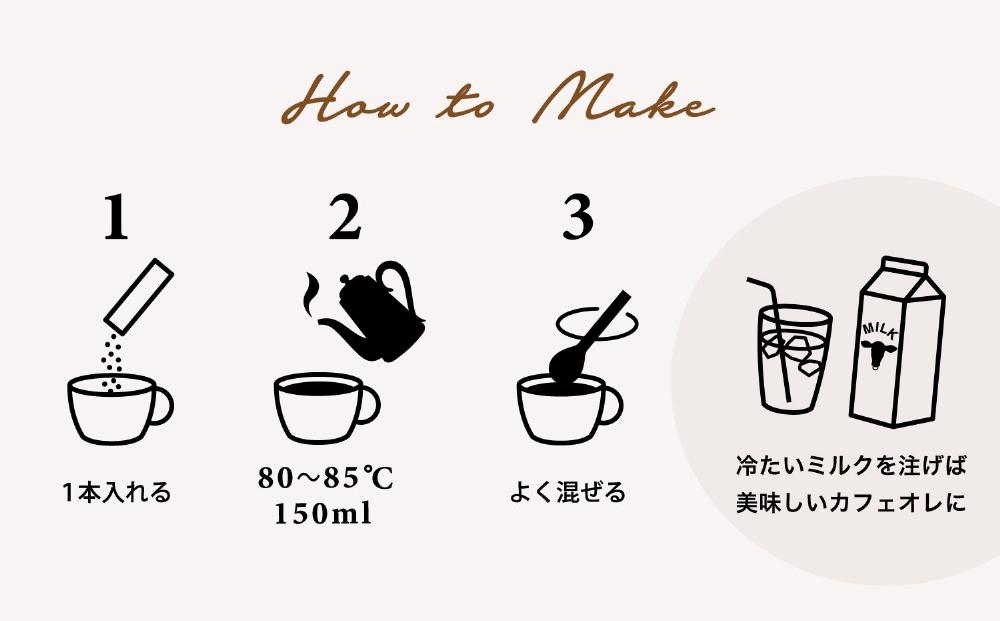 How to Make

1

1本入れる

2

80～85℃
150ml

3

よく混ぜる

MILK

冷たいミルクを注げば
美味しいカフェオレに