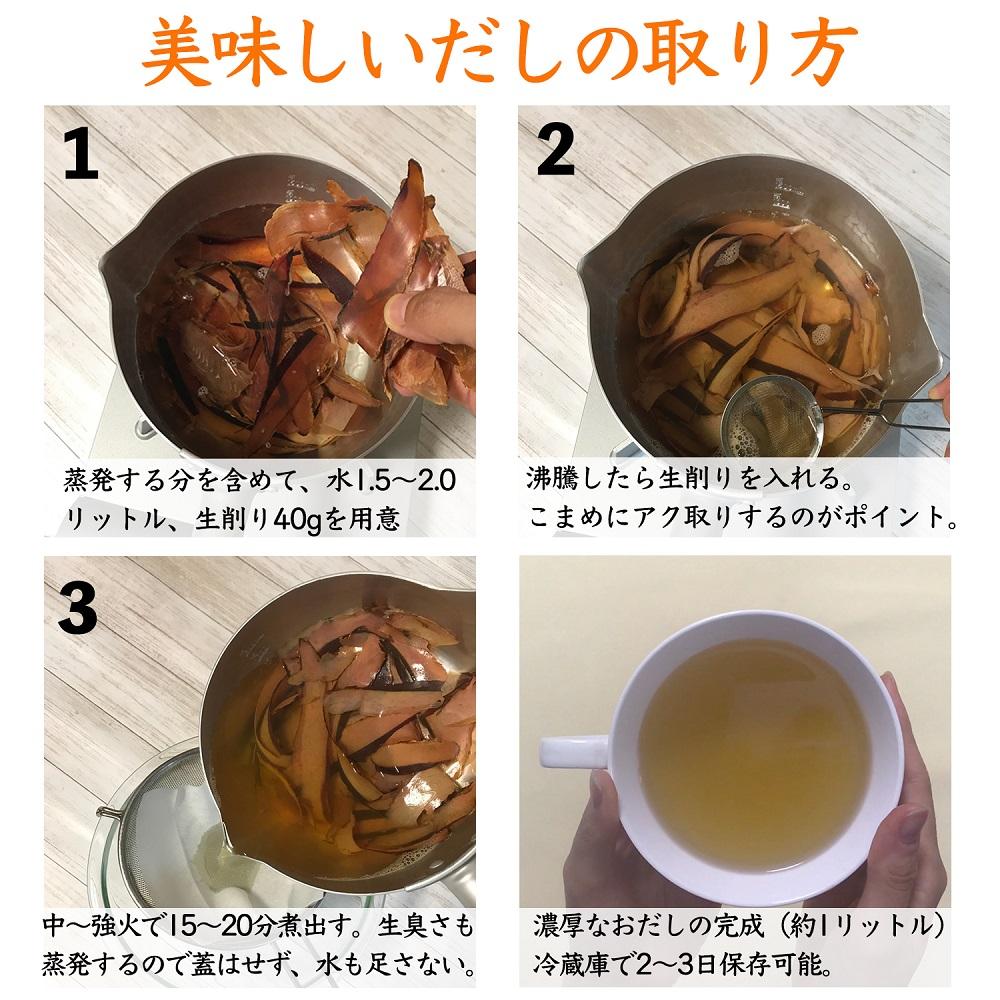 美味しいだしの取り方

1

蒸発する分を含めて、水1.5〜2.0リットル、生削り40gを用意

2

沸騰したら生削りを入れる。
こまめにアク取りするのがポイント。

3

中〜強火で15〜20分煮出す。生臭さも蒸発するので蓋はせず、水も足さない。

濃厚なおだしの完成（約1リットル）
冷蔵庫で2〜3日保存可能。