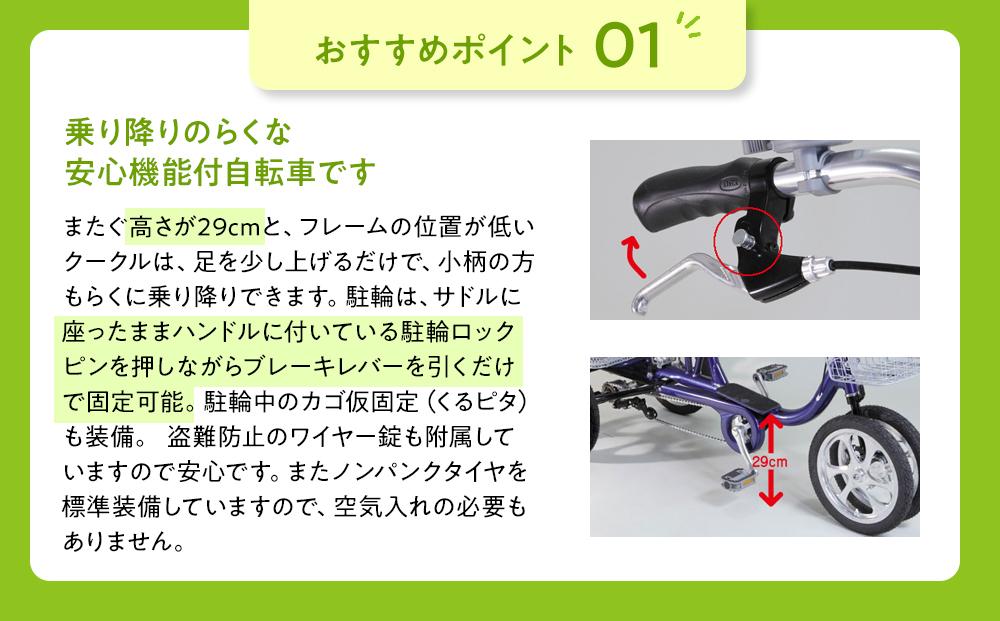 おすすめポイント 01

乗り降りのらくな
安心機能付自転車です

またぐ高さが29cmと、フレームの位置が低いクークルは、足を少し上げるだけで、小柄の方もらくに乗り降りできます。駐輪は、サドルに座ったままハンドルに付いている駐輪ロックピンを押しながらブレーキレバーを引くだけで固定可能。駐輪中のカゴ仮固定（くるピタ）も装備。 盗難防止のワイヤー錠も附属していますので安心です。またノンパンクタイヤを標準装備していますので、空気入れの必要もありません。

29cm