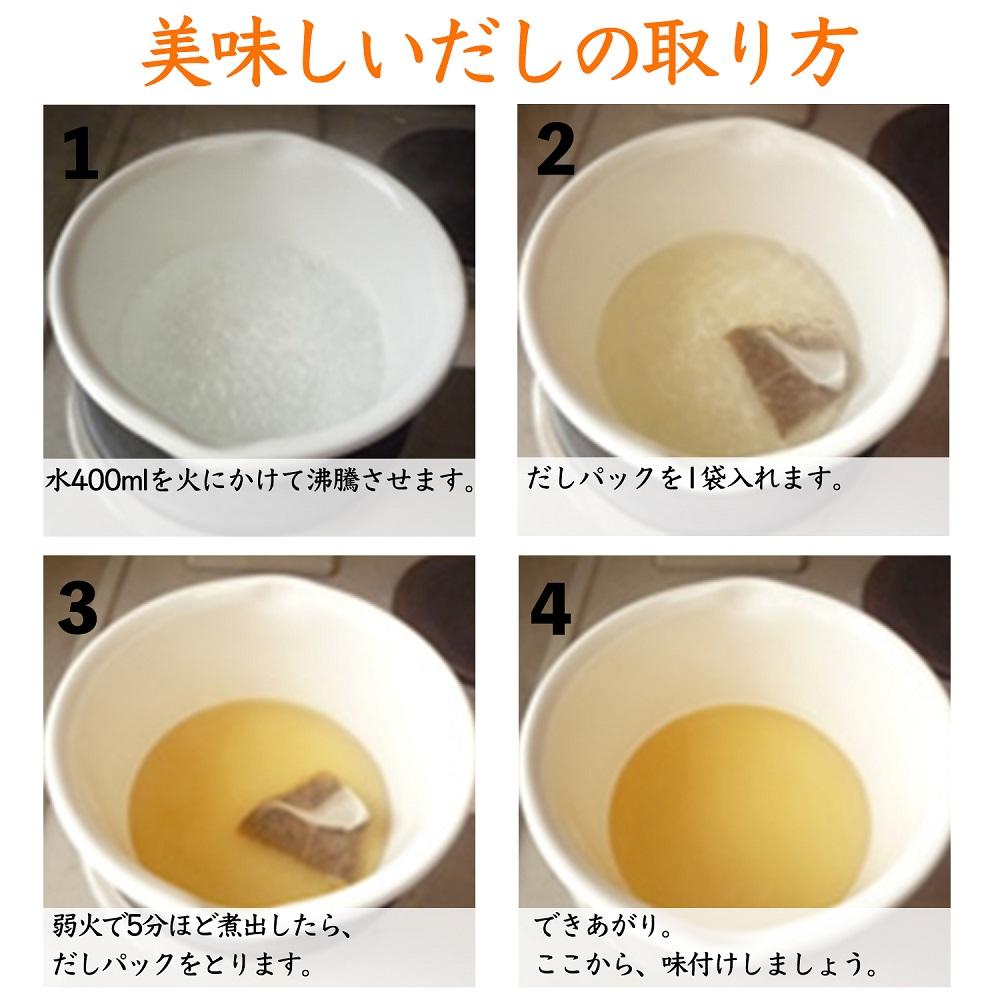 美味しいだしの取り方

1

水400mlを火にかけて沸騰させます。

2

だしパックを1袋入れます。

3

弱火で5分ほど煮出したら、
だしパックをとります。

4

できあがり。
ここから、味付けしましょう。