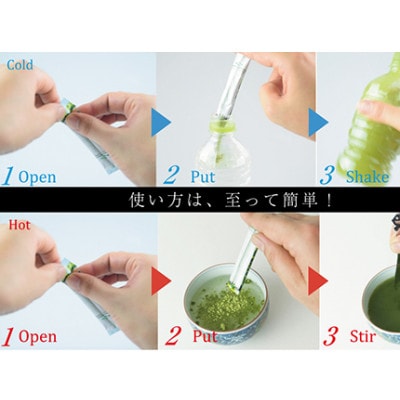 Cold

1 Open

2 Put

3 Shake

使い方は、至って簡単！

Hot

1 Open

2 Put

3 Stir