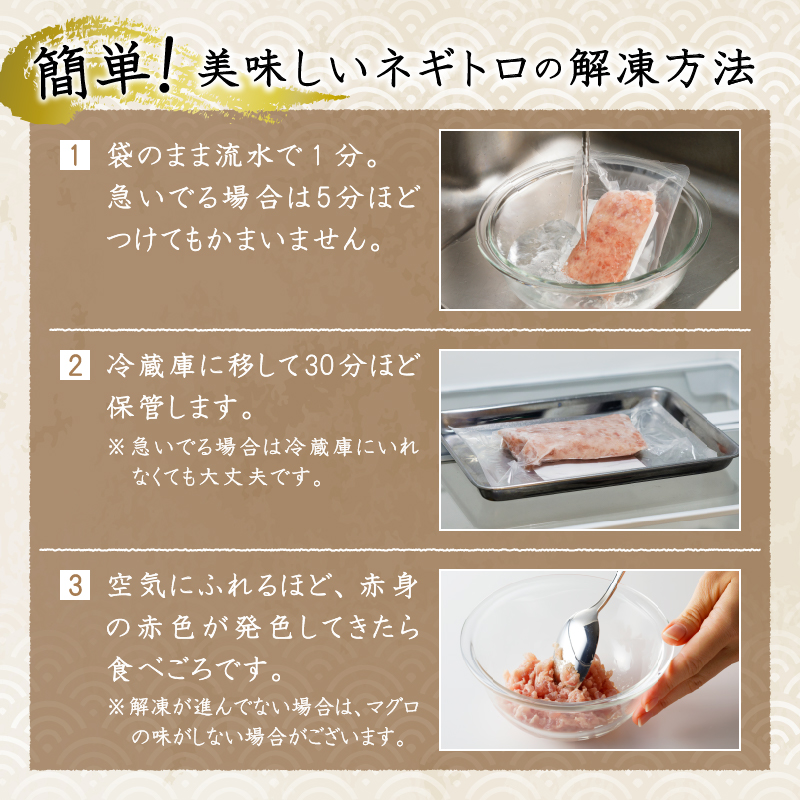 簡単！美味しいネギトロの解凍方法

1 袋のまま流水で１分。急いでる場合は5分ほどつけてもかまいません。

2 冷蔵庫に移して30分ほど保管します。
※急いでる場合は冷蔵庫にいれなくても大丈夫です。

3 空気にふれるほど、赤身の赤色が発色してきたら食べごろです。
※解凍が進んでない場合は、マグロの味がしない場合がございます。