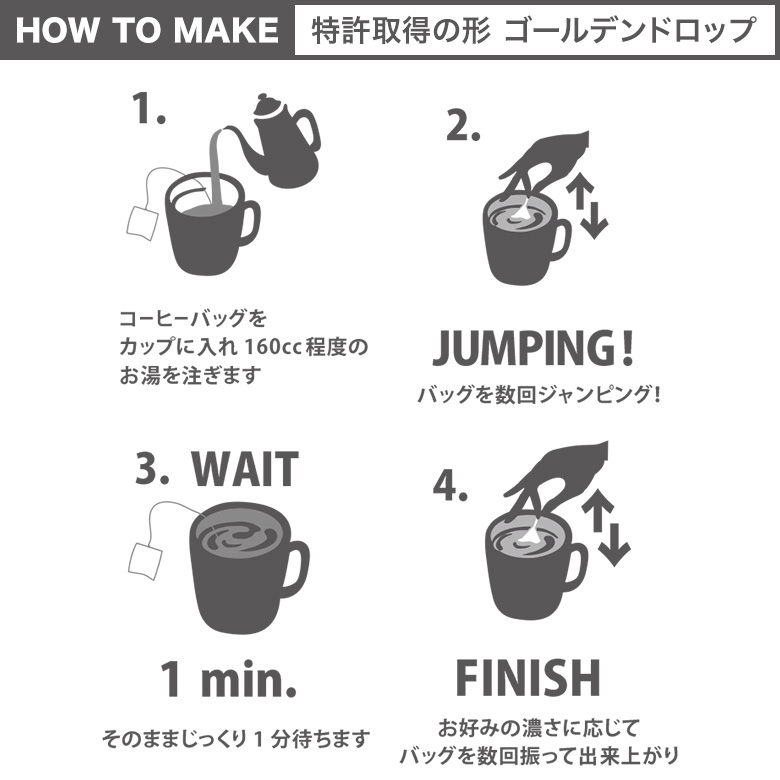 HOW TO MAKE 特許取得の形 ゴールデンドロップ

1.

コーヒーバッグを
カップに入れ 160cc 程度の
お湯を注ぎます

2.

JUMPING!
バッグを数回ジャンピング!

3. WAIT

1 min.

そのままじっくり 1 分待ちます

4.

FINISH

お好みの濃さに応じて
バッグを数回振って出来上がり