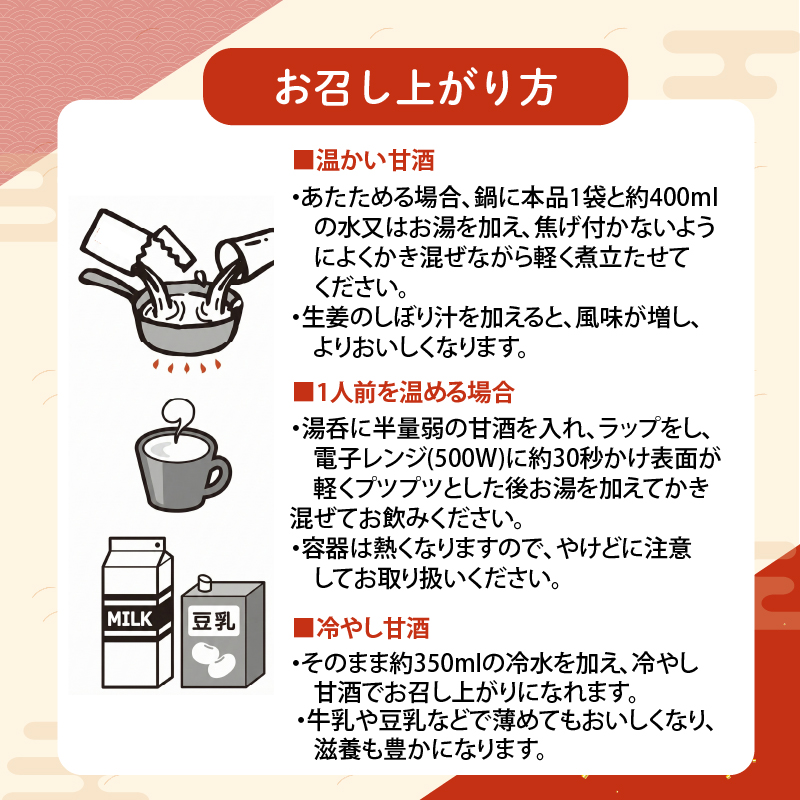 お召し上がり方

■温かい甘酒
・あたためる場合、鍋に本品1袋と約400mlの水又はお湯を加え、焦げ付かないようによくかき混ぜながら軽く煮立たせてください。
・生姜のしぼり汁を加えると、風味が増し、よりおいしくなります。

■1人前を温める場合
・湯呑に半量弱の甘酒を入れ、ラップをし、電子レンジ(500W)に約30秒かけ表面が軽くプツプツとした後お湯を加えてかき混ぜてお飲みください。
・容器は熱くなりますので、やけどに注意してお取り扱いください。

■冷やし甘酒
・そのまま約350mlの冷水を加え、冷やし甘酒でお召し上がりになれます。
・牛乳や豆乳などで薄めてもおいしくなり、滋養も豊かになります。

MILK
豆乳