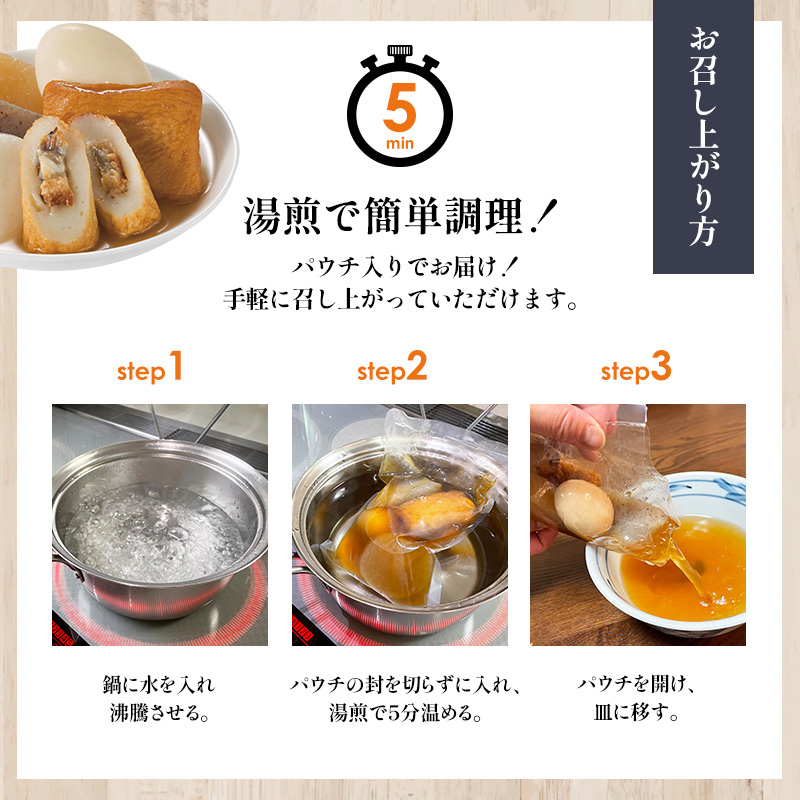 お召し上がり方

5
min

湯煎で簡単調理！

パウチ入りでお届け！
手軽に召し上がっていただけます。

step1

鍋に水を入れ
沸騰させる。

step2

パウチの封を切らずに入れ、
湯煎で5分温める。

step3

パウチを開け、
皿に移す。