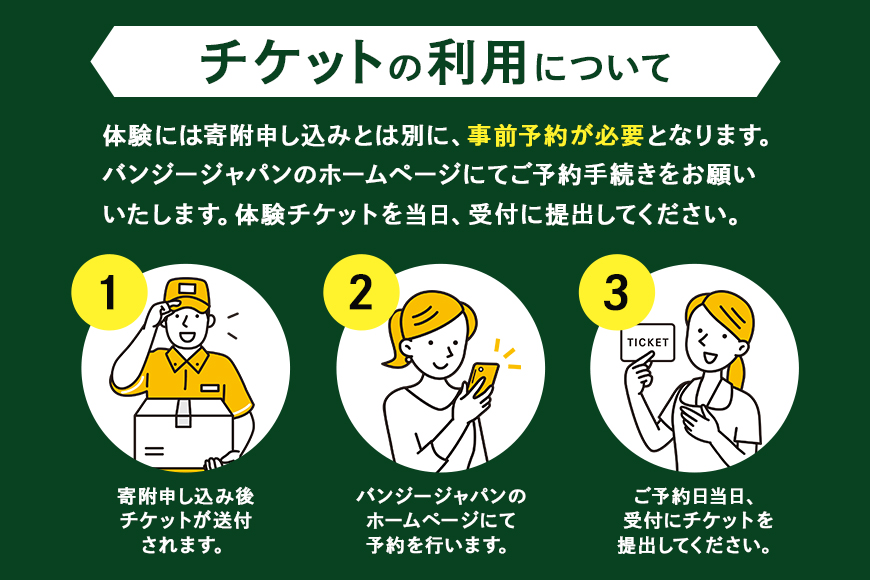 チケットの利用について

体験には寄附申し込みとは別に、事前予約が必要となります。バンジージャパンのホームページにてご予約手続きをお願いいたします。体験チケットを当日、受付に提出してください。

1

寄附申し込み後チケットが送付されます。

2

バンジージャパンのホームページにて予約を行います。

3

TICKET

ご予約日当日、受付にチケットを提出してください。