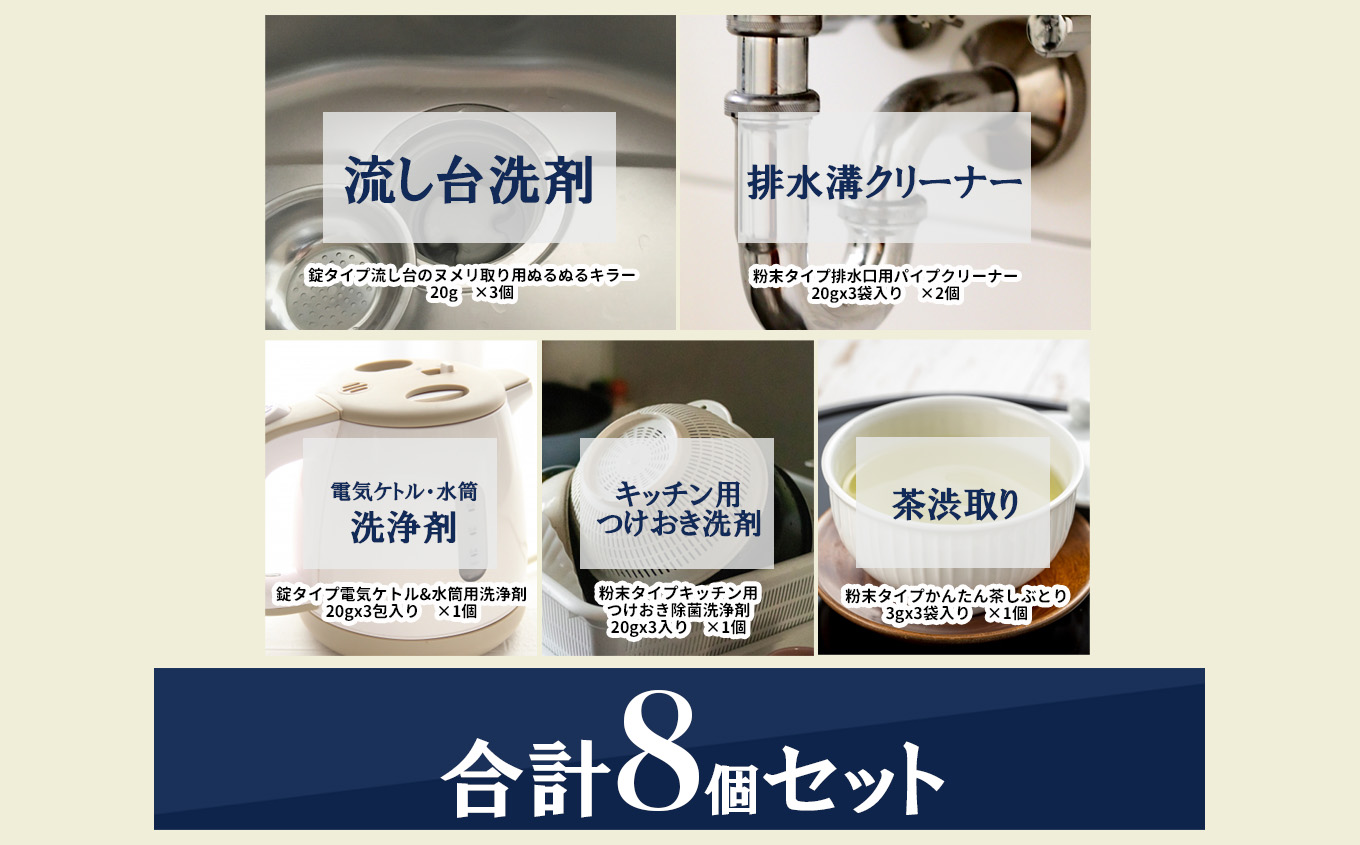 流し台洗剤

錠タイプ流し台のヌメリ取り用ぬるぬるキラー
20g　×3個

排水溝クリーナー

粉末タイプ排水口用パイプクリーナー
20gx3袋入り　×2個

電気ケトル・水筒
洗浄剤

錠タイプ電気ケトル&水筒用洗浄剤
20gx3包入り　×1個

キッチン用
つけおき洗剤

粉末タイプキッチン用
つけおき除菌洗浄剤
20gx3入り　×1個

茶渋取り

粉末タイプかんたん茶しぶとり
3gx3袋入り　×1個

合計8個セット