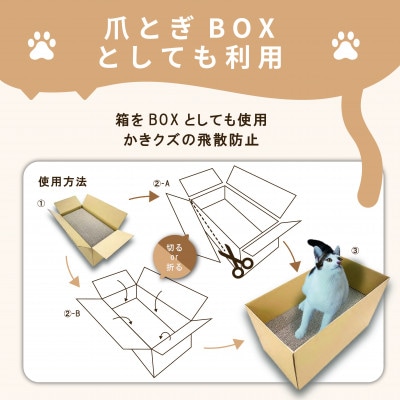 爪とぎ BOX
としても利用

箱を BOX としても使用
かきクズの飛散防止

使用方法

①

②-A

切る
or
折る

②-B

③