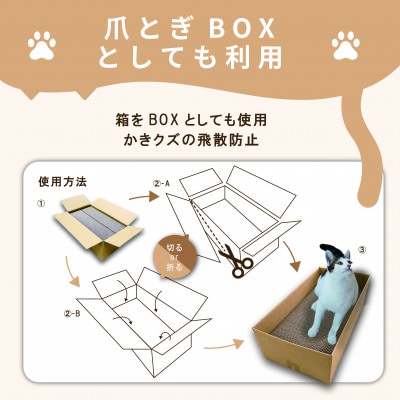 爪とぎ BOX
としても利用

箱を BOX としても使用
かきクズの飛散防止

使用方法

①

②-A

切る
or
折る

②-B

③