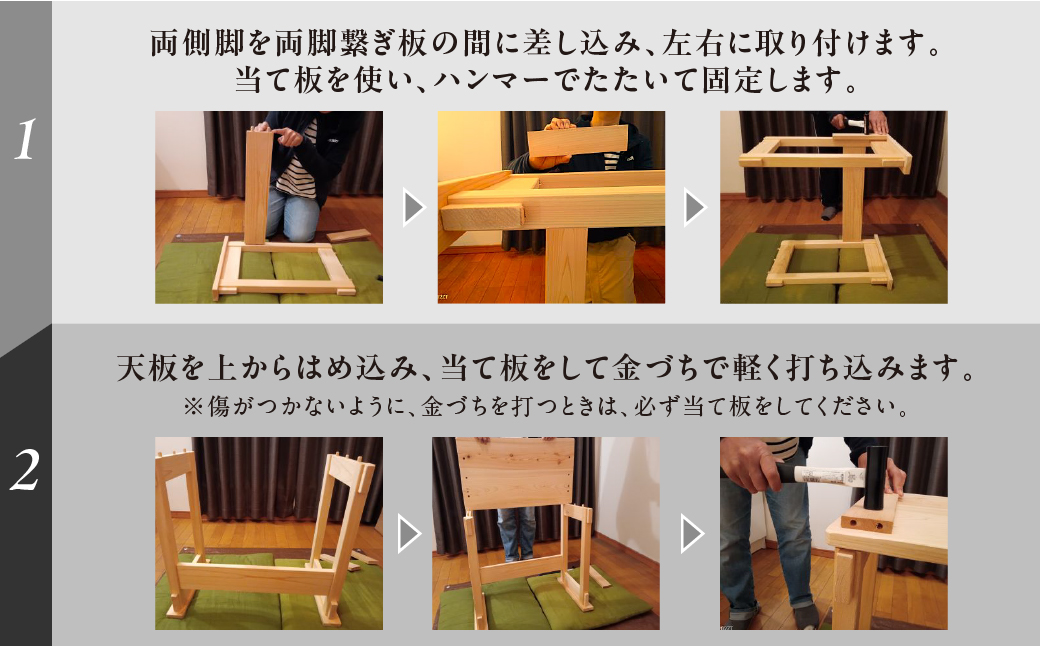 1

両側脚を両脚繋ぎ板の間に差し込み、左右に取り付けます。
当て板を使い、ハンマーでたたいて固定します。

2

天板を上からはめ込み、当て板をして金づちで軽く打ち込みます。
※傷がつかないように、金づちを打つときは、必ず当て板をしてください。