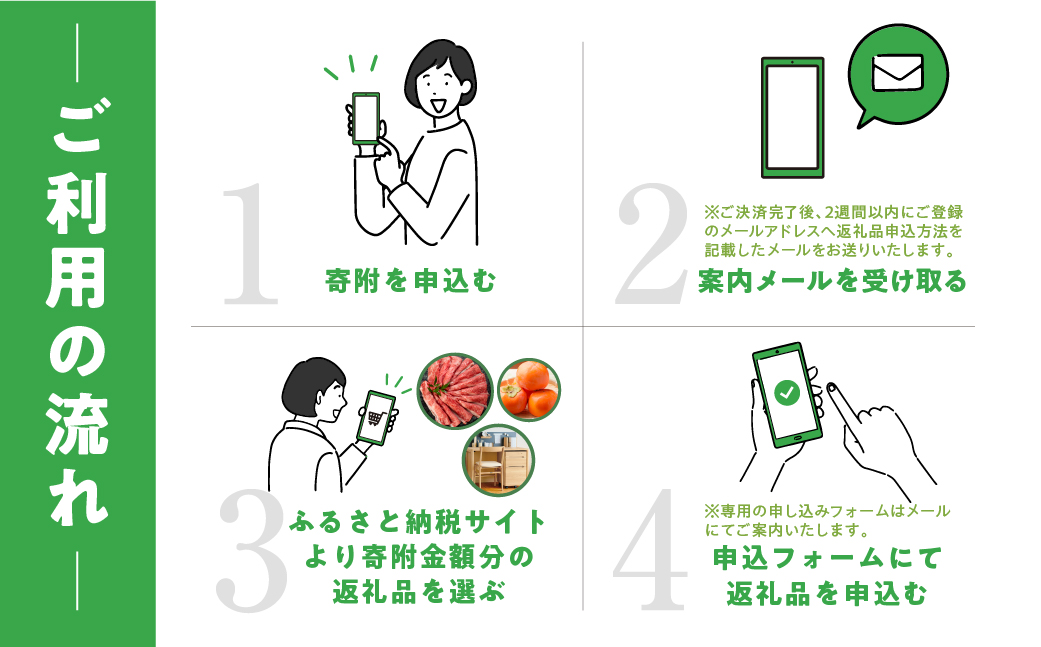 ご利用の流れ

1
寄附を申込む

2
※ご決済完了後、2週間以内にご登録のメールアドレスへ返礼品申込方法を記載したメールをお送りいたします。
案内メールを受け取る

3
ふるさと納税サイトより寄附金額分の返礼品を選ぶ

4
※専用の申し込みフォームはメールにてご案内いたします。
申込フォームにて返礼品を申込む