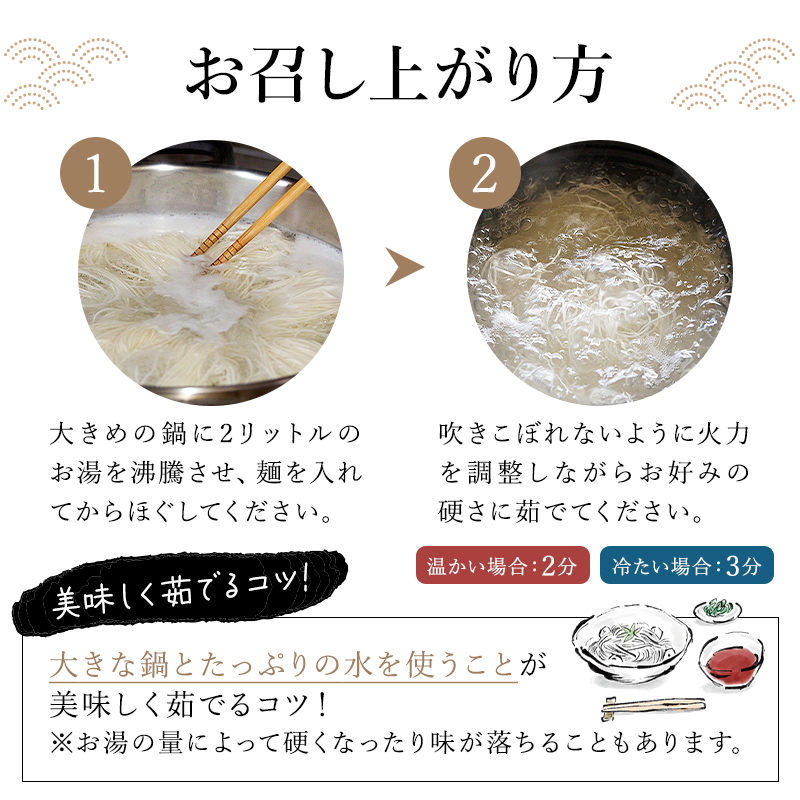 お召し上がり方

1

大きめの鍋に2リットルのお湯を沸騰させ、麺を入れてからほぐしてください。

2

吹きこぼれないように火力を調整しながらお好みの硬さに茹でてください。

温かい場合：2分

冷たい場合：3分

美味しく茹でるコツ!

大きな鍋とたっぷりの水を使うことが美味しく茹でるコツ！
※お湯の量によって硬くなったり味が落ちることもあります。