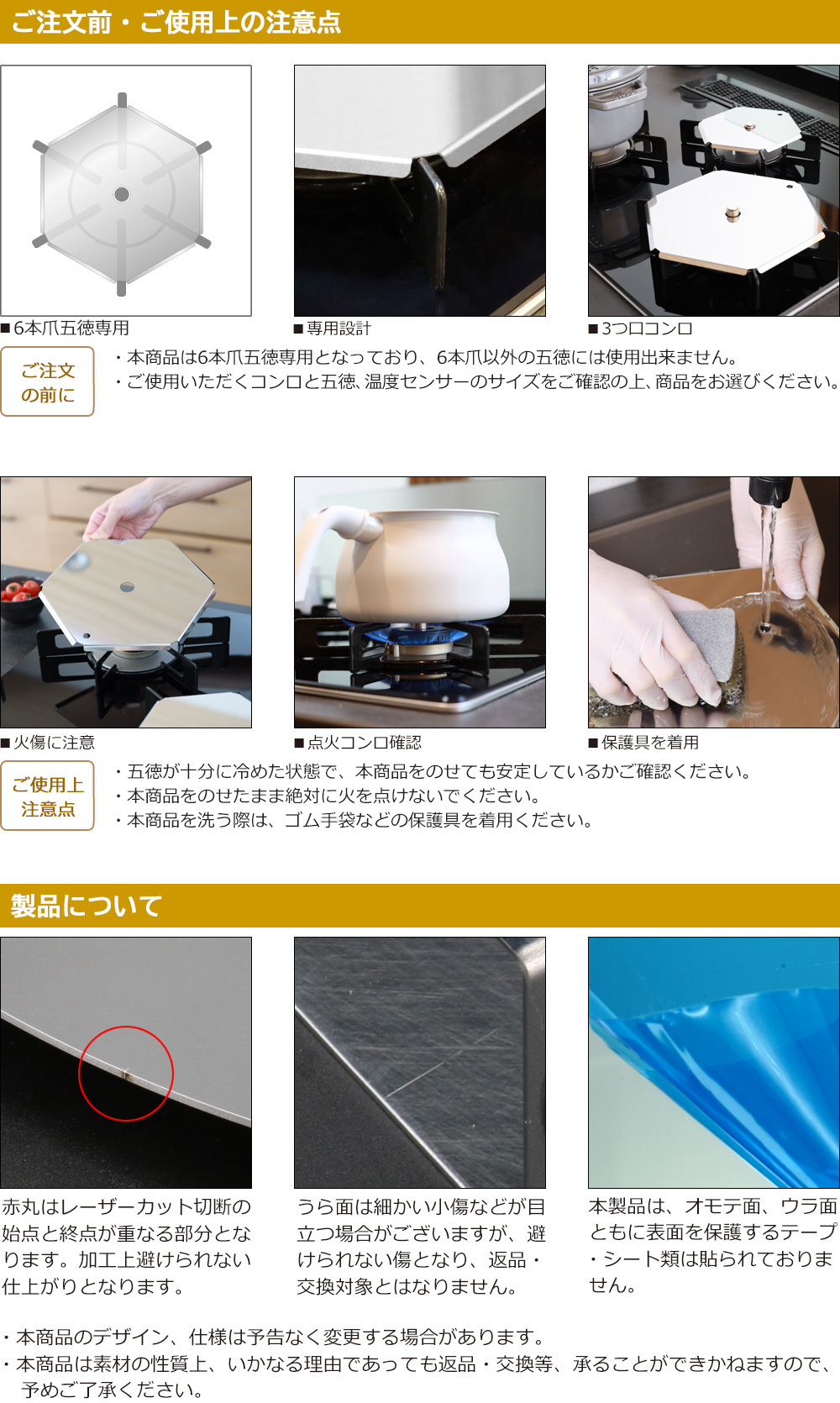 ご注文前・ご使用上の注意点

■6本爪五徳専用

■専用設計

■3つ口コンロ

ご注文の前に

・本商品は6本爪五徳専用となっており、6本爪以外の五徳には使用出来ません。
・ご使用いただくコンロと五徳、温度センサーのサイズをご確認の上、商品をお選びください。

■火傷に注意

■点火コンロ確認

■保護具を着用

ご使用上注意点

・五徳が十分に冷めた状態で、本商品をのせても安定しているかご確認ください。
・本商品をのせたまま絶対に火を点けないでください。
・本商品を洗う際は、ゴム手袋などの保護具を着用ください。

製品について

赤丸はレーザーカット切断の始点と終点が重なる部分となります。加工上避けられない仕上がりとなります。

うら面は細かい小傷などが目立つ場合がございますが、避けられない傷となり、返品・交換対象とはなりません。

本製品は、オモテ面、ウラ面ともに表面を保護するテープ・シート類は貼られておりません。

・本商品のデザイン、仕様は予告なく変更する場合があります。
・本商品は素材の性質上、いかなる理由であっても返品・交換等、承ることができかねますので、予めご了承ください。