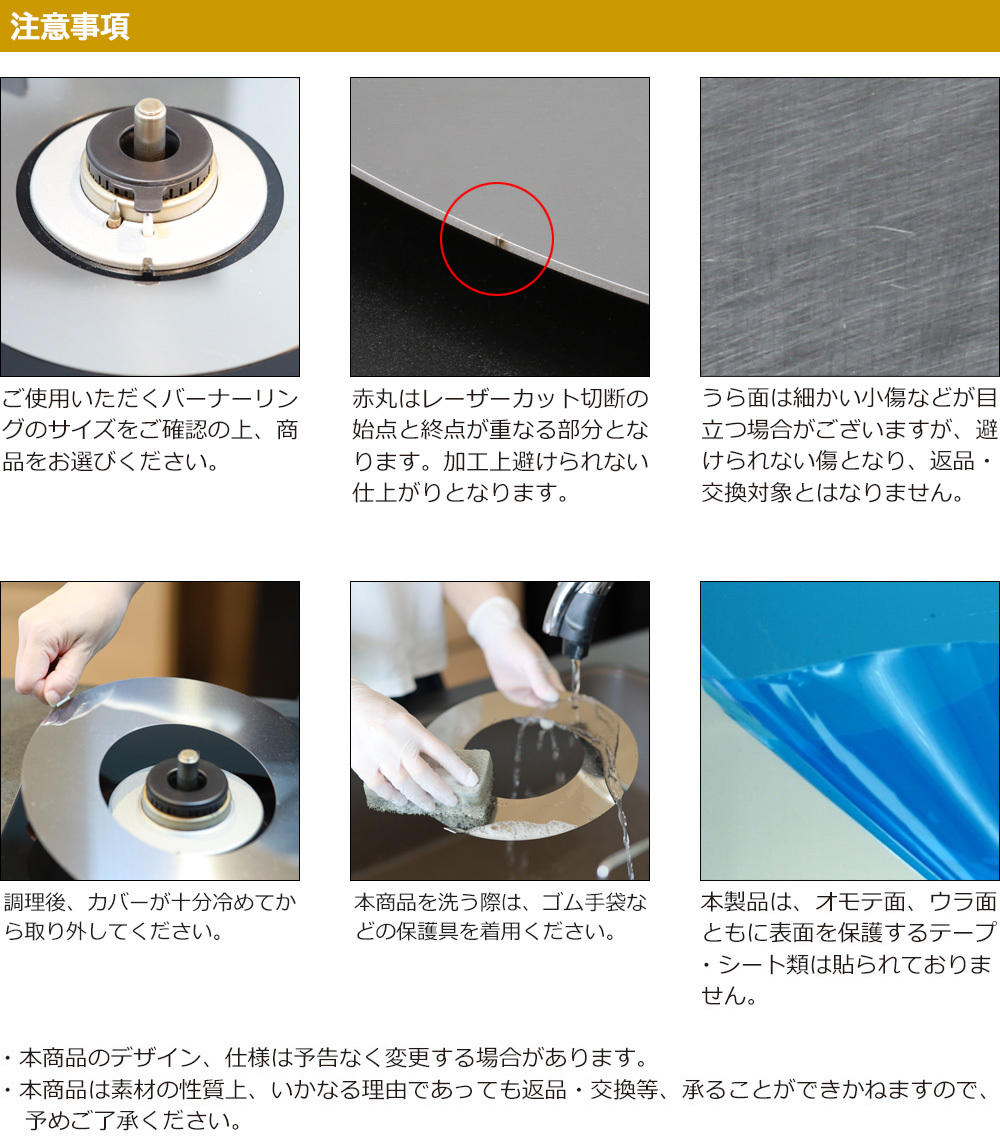 注意事項

ご使用いただくバーナーリングのサイズをご確認の上、商品をお選びください。

赤丸はレーザーカット切断の始点と終点が重なる部分となります。加工上避けられない仕上がりとなります。

うら面は細かい小傷などが目立つ場合がございますが、避けられない傷となり、返品・交換対象とはなりません。

調理後、カバーが十分冷めてから取り外してください。

本商品を洗う際は、ゴム手袋などの保護具を着用ください。

本製品は、オモテ面、ウラ面ともに表面を保護するテープ・シート類は貼られておりません。

・本商品のデザイン、仕様は予告なく変更する場合があります。
・本商品は素材の性質上、いかなる理由であっても返品・交換等、承ることができかねますので、予めご了承ください。