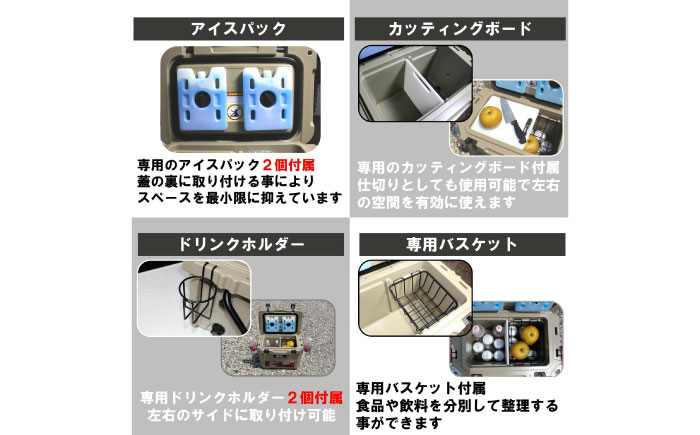 アイスパック

専用のアイスパック２個付属
蓋の裏に取り付ける事により
スペースを最小限に抑えています

カッティングボード

専用のカッティングボード付属
仕切りとしても使用可能で左右
の空間を有効に使えます

ドリンクホルダー

専用ドリンクホルダー２個付属
左右のサイドに取り付け可能

専用バスケット

専用バスケット付属
食品や飲料を分別して整理する
事ができます