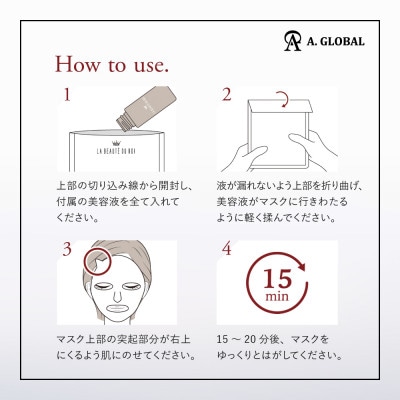 A. GLOBAL

How to use.

1

LA BEAUTÉ DU ROI

上部の切り込み線から開封し、付属の美容液を全て入れてください。

2

液が漏れないよう上部を折り曲げ、美容液がマスクに行きわたるように軽く揉んでください。

3

マスク上部の突起部分が右上にくるよう肌にのせてください。

4

15
min

15 ～ 20 分後、マスクをゆっくりとはがしてください。