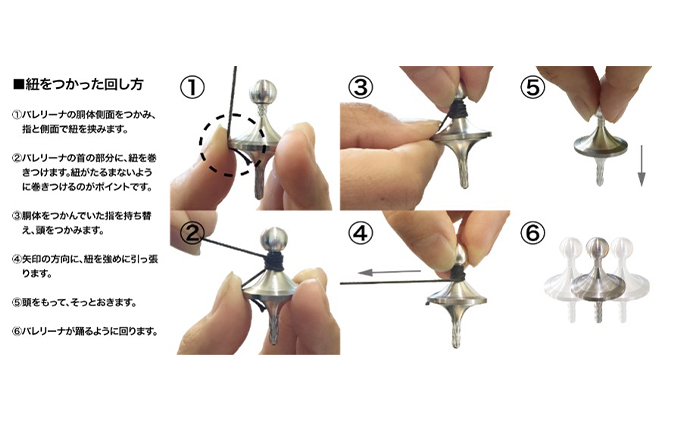 ■紐をつかった回し方

①バレリーナの胴体側面をつかみ、指と側面で紐を挟みます。

②バレリーナの首の部分に、紐を巻きつけます。紐がたるまないように巻きつけるのがポイントです。

③胴体をつかんでいた指を持ち替え、頭をつかみます。

④矢印の方向に、紐を強めに引っ張ります。

⑤頭をもって、そっとおきます。

⑥バレリーナが踊るように回ります。

①

②

③

④

⑤

⑥