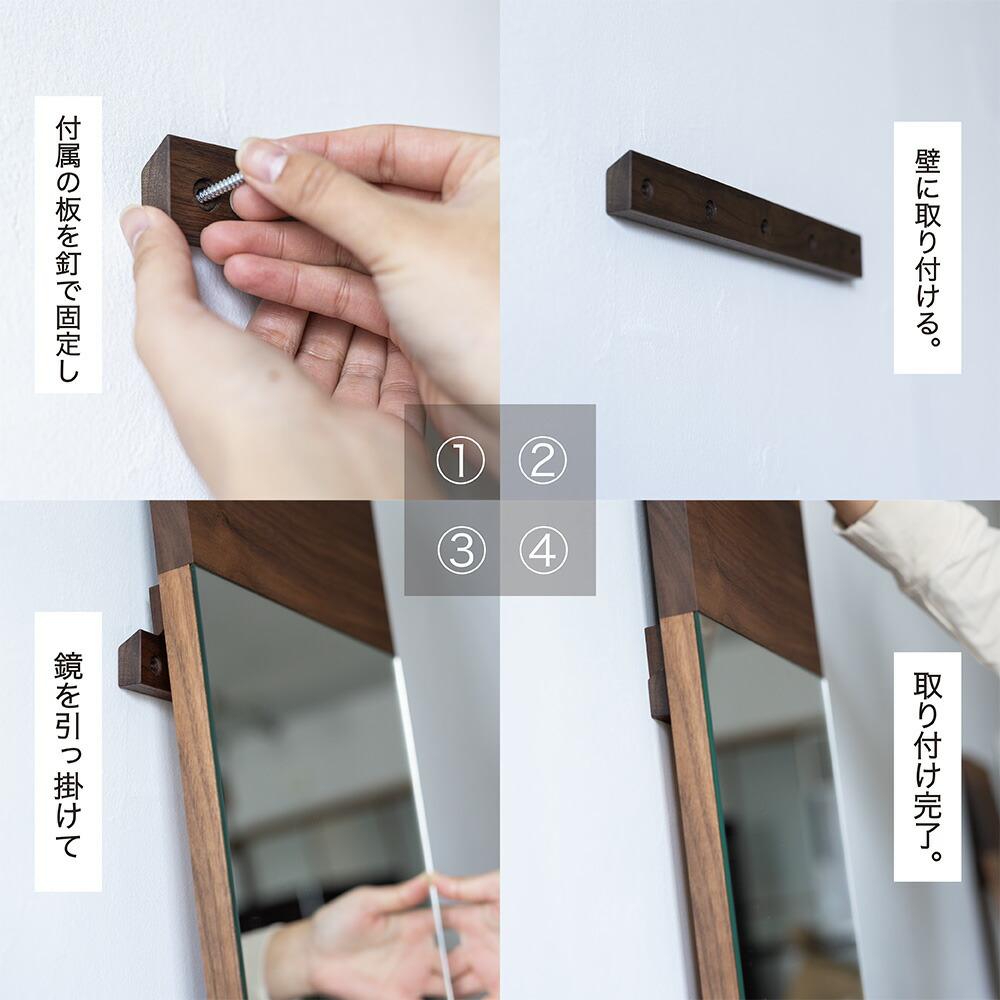 付属の板を釘で固定し

壁に取り付ける。

① ②

③ ④

鏡を引っ掛けて

取り付け完了。