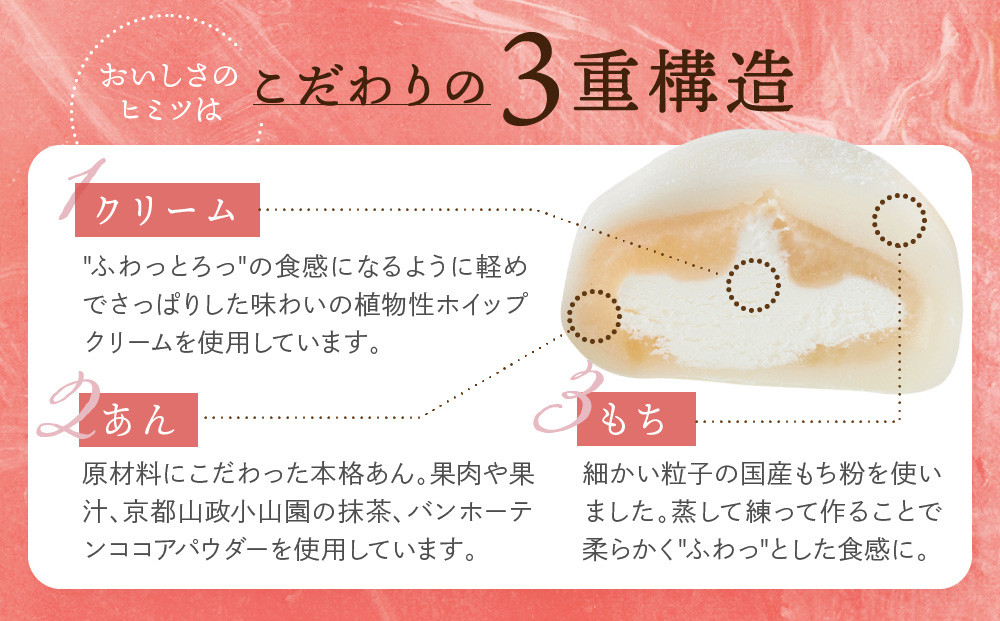 おいしさのヒミツは

こだわりの3重構造

1 クリーム

"ふわっとろっ"の食感になるように軽めでさっぱりした味わいの植物性ホイップクリームを使用しています。

2 あん

原材料にこだわった本格あん。果肉や果汁、京都山政小山園の抹茶、バンホーテンココアパウダーを使用しています。

3 もち

細かい粒子の国産もち粉を使いました。蒸して練って作ることで柔らかく"ふわっ"とした食感に。