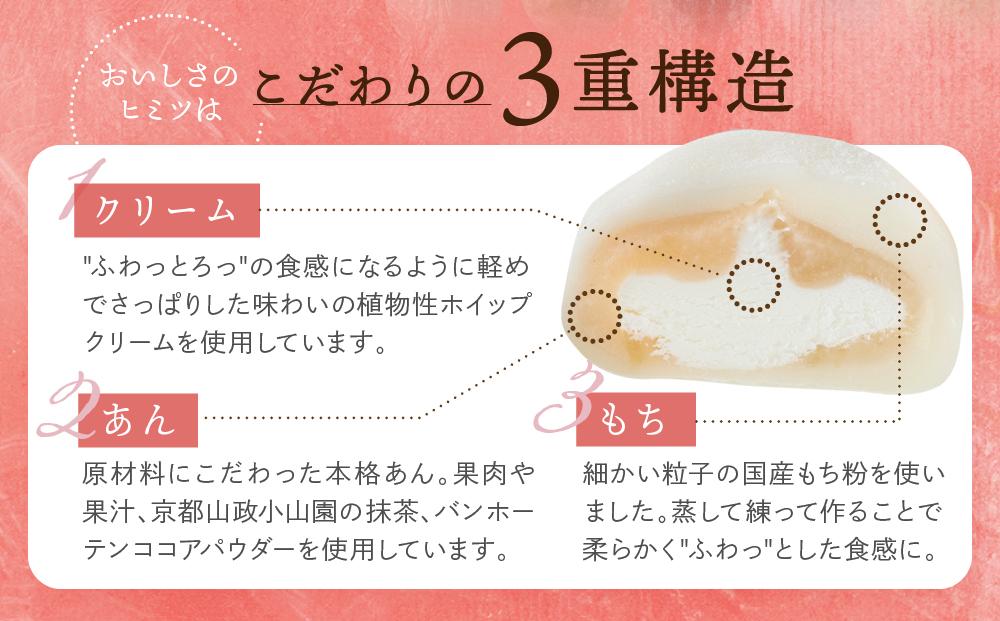 おいしさのヒミツは こだわりの3重構造

1 クリーム

"ふわっとろっ"の食感になるように軽めでさっぱりした味わいの植物性ホイップクリームを使用しています。

2 あん

原材料にこだわった本格あん。果肉や果汁、京都山政小山園の抹茶、バンホーテンココアパウダーを使用しています。

3 もち

細かい粒子の国産もち粉を使いました。蒸して練って作ることで柔らかく"ふわっ"とした食感に。