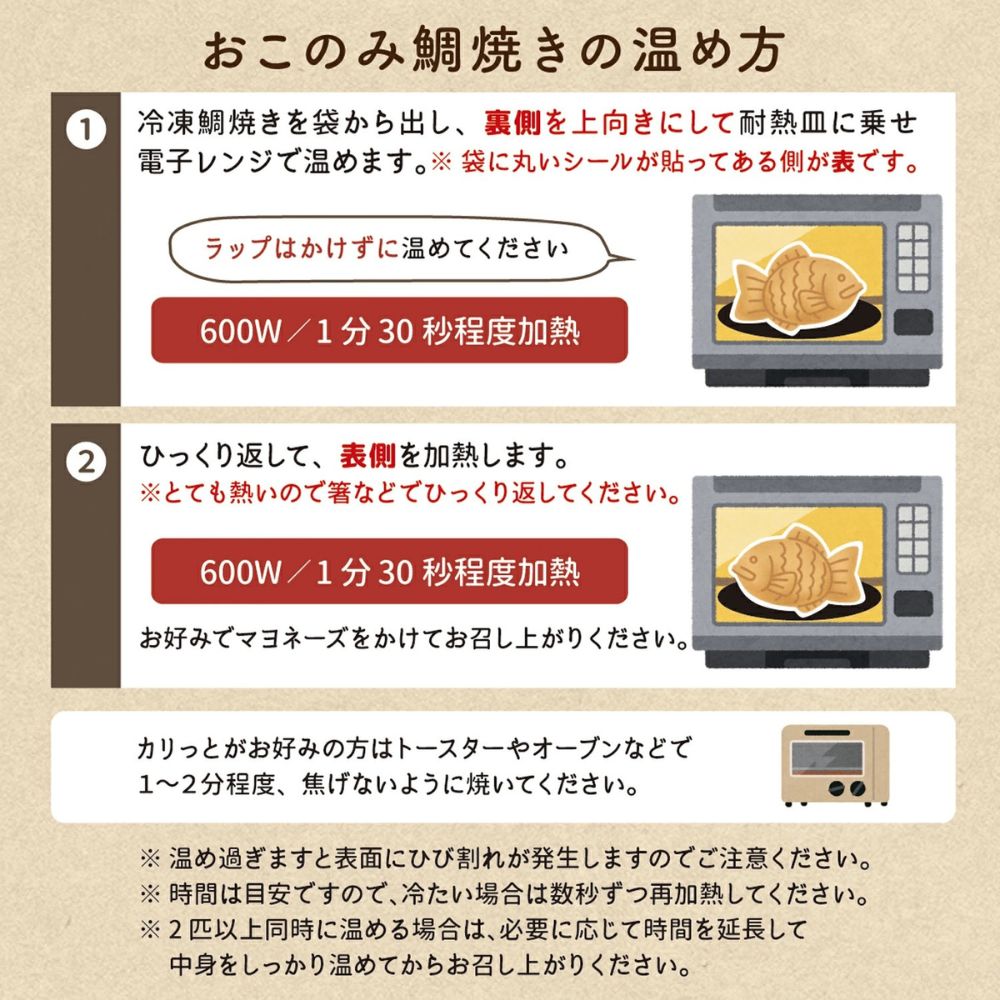 おこのみ鯛焼きの温め方

1

冷凍鯛焼きを袋から出し、裏側を上向きにして耐熱皿に乗せ電子レンジで温めます。※ 袋に丸いシールが貼ってある側が表です。

ラップはかけずに温めてください

600W／1分30秒程度加熱

2

ひっくり返して、表側を加熱します。
※とても熱いので箸などでひっくり返してください。

600W／1分30秒程度加熱

お好みでマヨネーズをかけてお召し上がりください。

カリっとがお好みの方はトースターやオーブンなどで1〜2分程度、焦げないように焼いてください。

※ 温め過ぎますと表面にひび割れが発生しますのでご注意ください。
※ 時間は目安ですので、冷たい場合は数秒ずつ再加熱してください。
※ 2匹以上同時に温める場合は、必要に応じて時間を延長して中身をしっかり温めてからお召し上がりください。