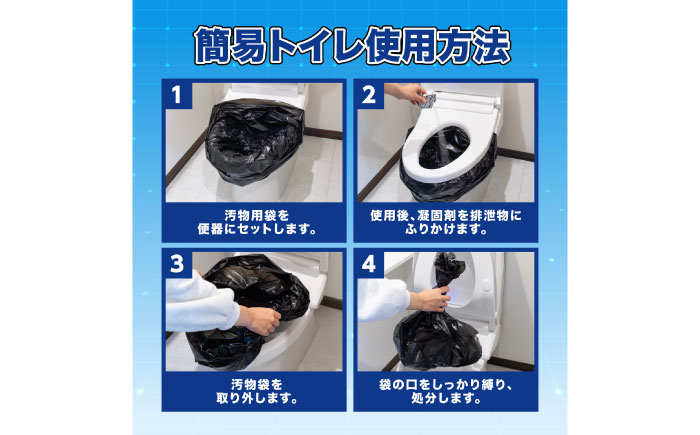 簡易トイレ使用方法

1
汚物用袋を便器にセットします。

2
使用後、凝固剤を排泄物にふりかけます。

3
汚物袋を取り外します。

4
袋の口をしっかり縛り、処分します。