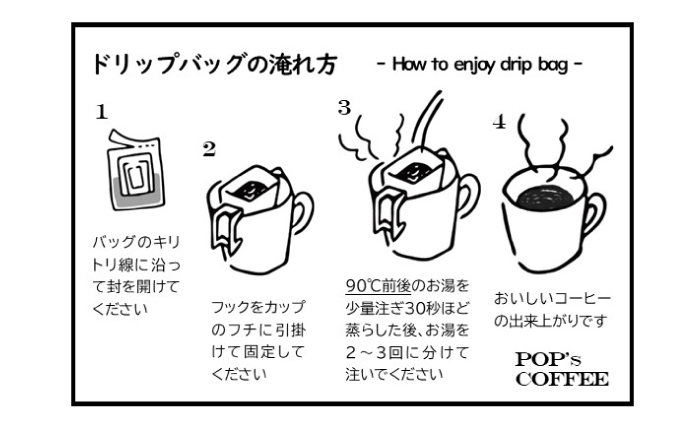 ドリップバッグの淹れ方 - How to enjoy drip bag -

1

バッグのキリトリ線に沿って封を開けてください

2

フックをカップのフチに引掛けて固定してください

3

90℃前後のお湯を少量注ぎ30秒ほど蒸らした後、お湯を2～3回に分けて注いでください

4

おいしいコーヒーの出来上がりです

POP's COFFEE