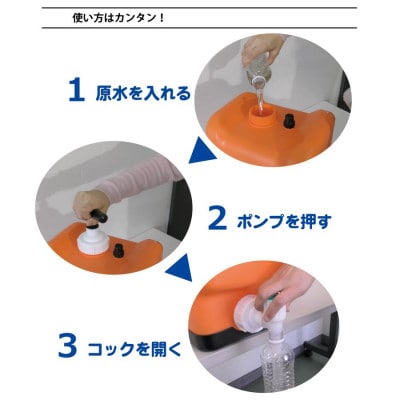 使い方はカンタン！

1 原水を入れる

2 ポンプを押す

3 コックを開く