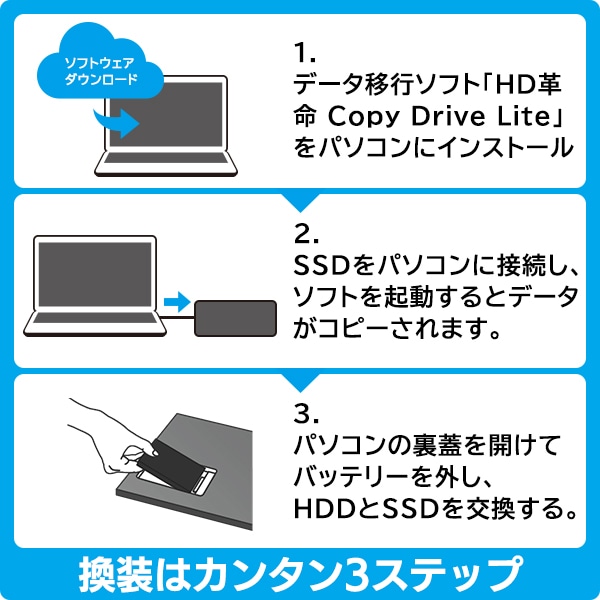 ソフトウェア
ダウンロード

1.
データ移行ソフト「HD革命 Copy Drive Lite」をパソコンにインストール

2.
SSDをパソコンに接続し、ソフトを起動するとデータがコピーされます。

3.
パソコンの裏蓋を開けてバッテリーを外し、HDDとSSDを交換する。

換装はカンタン3ステップ