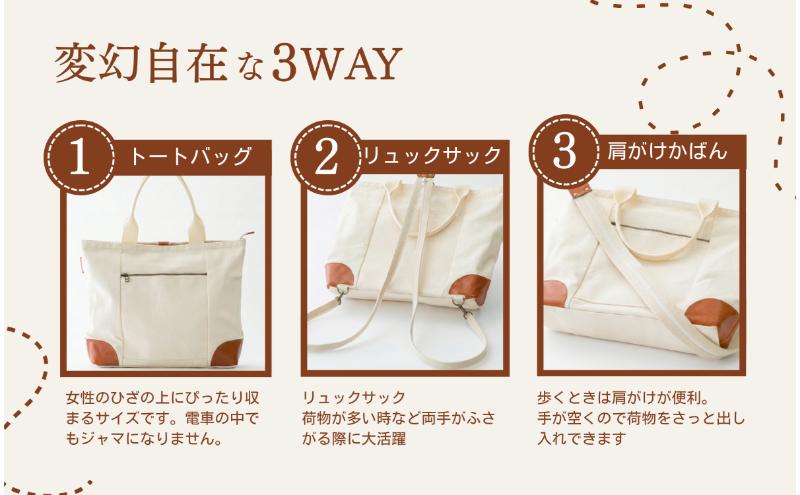 変幻自在な3WAY

1 トートバッグ

女性のひざの上にぴったり収まるサイズです。電車の中でもジャマになりません。

2 リュックサック

リュックサック
荷物が多い時など両手がふさがる際に大活躍

3 肩がけかばん

歩くときは肩がけが便利。
手が空くので荷物をさっと出し入れできます