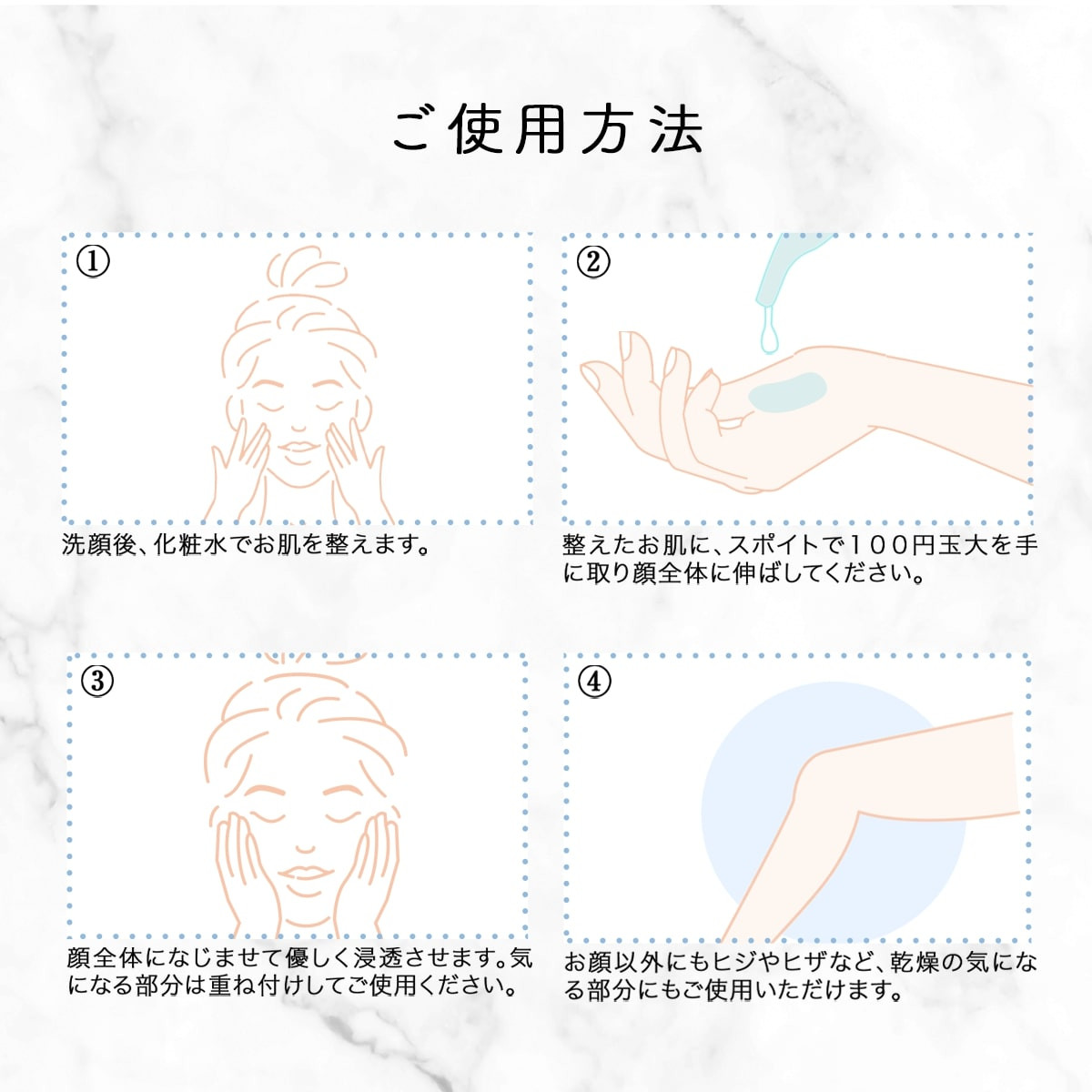 ご使用方法

①

洗顔後、化粧水でお肌を整えます。

②

整えたお肌に、スポイトで１００円玉大を手に取り顔全体に伸ばしてください。

③

顔全体になじませて優しく浸透させます。気になる部分は重ね付けしてご使用ください。

④

お顔以外にもヒジやヒザなど、乾燥の気になる部分にもご使用いただけます。