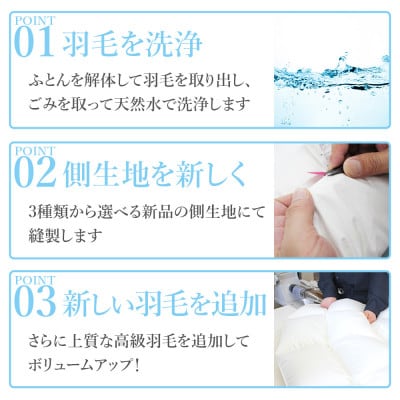 POINT
01 羽毛を洗浄

ふとんを解体して羽毛を取り出し、ごみを取って天然水で洗浄します

POINT
02 側生地を新しく

3種類から選べる新品の側生地にて縫製します

POINT
03 新しい羽毛を追加

さらに上質な高級羽毛を追加してボリュームアップ！