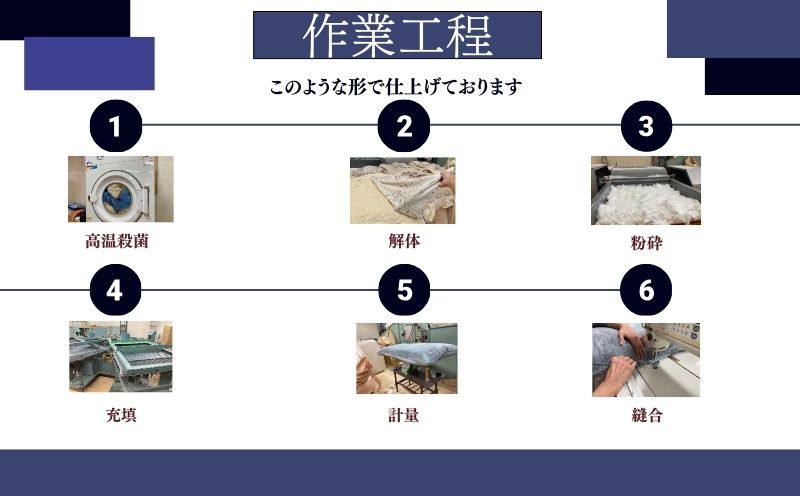 作業工程

このような形で仕上げております

1

高温殺菌

2

解体

3

粉砕

4

充填

5

計量

6

縫合