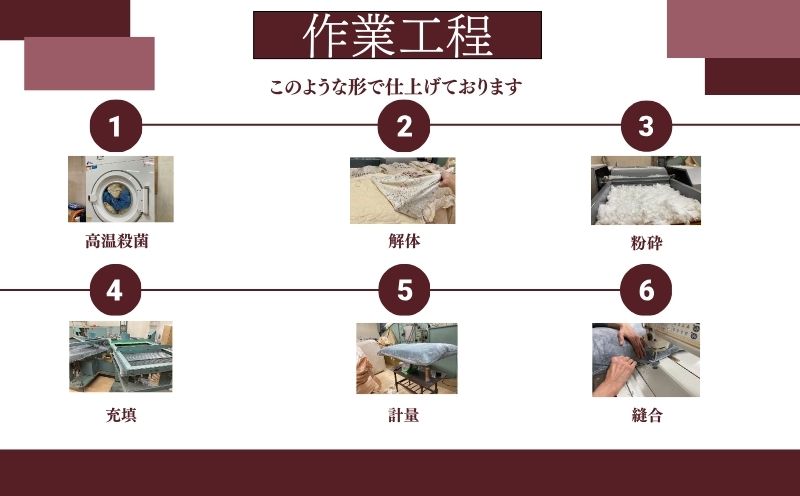 作業工程

このような形で仕上げております

1

高温殺菌

2

解体

3

粉砕

4

充填

5

計量

6

縫合